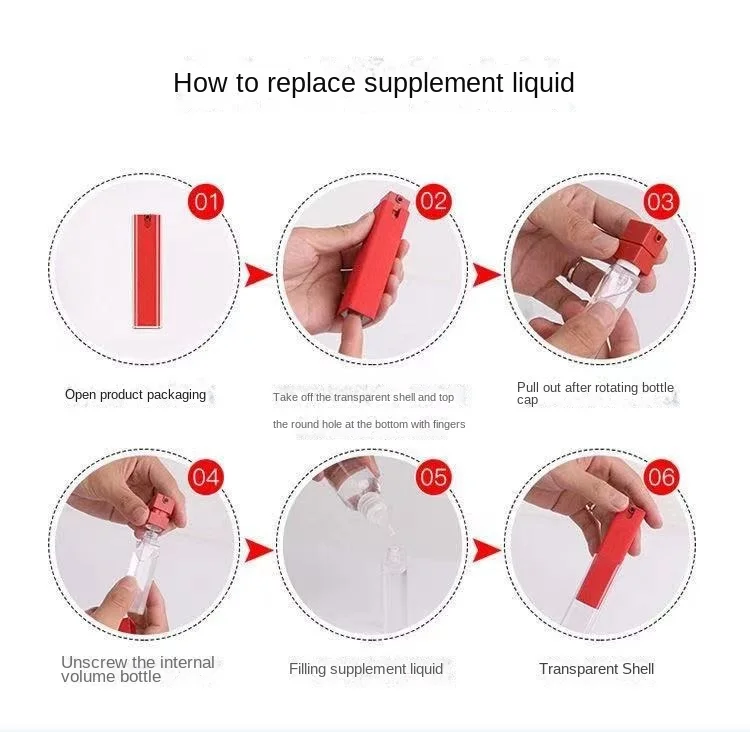 How to replace supplement liquid

01

Open product packaging

02

Take off the transparent shell and top the round hole at the bottom with fingers

03

Pull out after rotating bottle cap

04

Unscrew the internal volume bottle

05

Filling supplement liquid

06

Transparent Shell