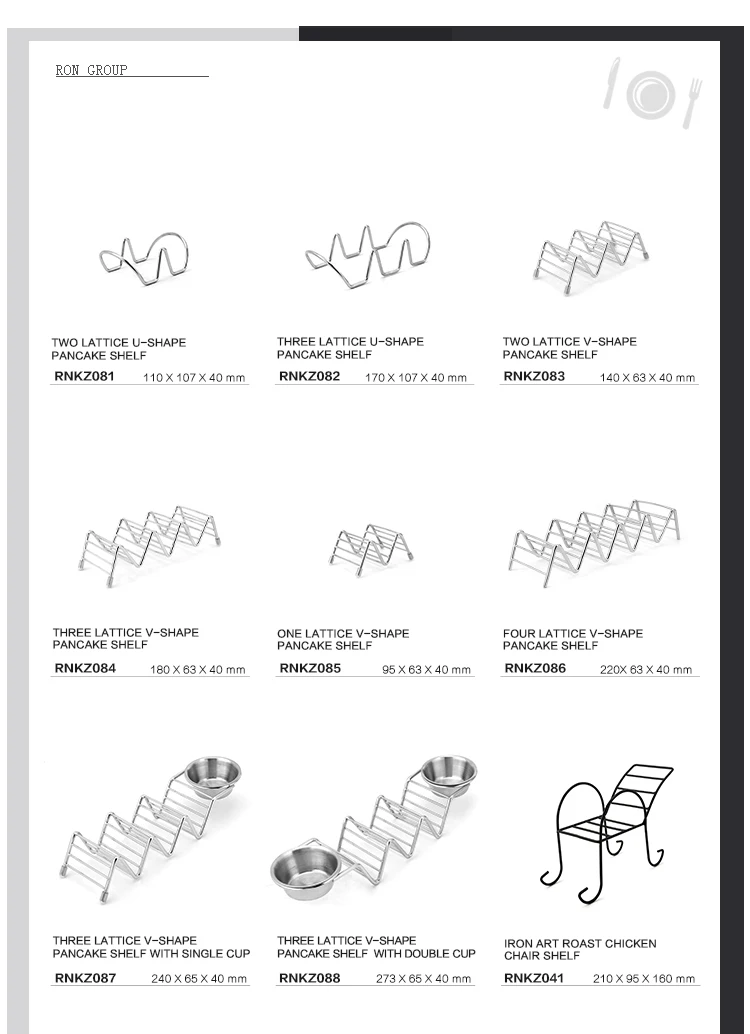 RON GROUP

TWO LATTICE U-SHAPE PANCAKE SHELF
RNKZ081 110 X 107 X 40 mm

THREE LATTICE U-SHAPE PANCAKE SHELF
RNKZ082 170 X 107 X 40 mm

TWO LATTICE V-SHAPE PANCAKE SHELF
RNKZ083 140 X 63 X 40 mm

THREE LATTICE V-SHAPE PANCAKE SHELF
RNKZ084 180 X 63 X 40 mm

ONE LATTICE V-SHAPE PANCAKE SHELF
RNKZ085 95 X 63 X 40 mm

FOUR LATTICE V-SHAPE PANCAKE SHELF
RNKZ086 220X 63 X 40 mm

THREE LATTICE V-SHAPE PANCAKE SHELF WITH SINGLE CUP
RNKZ087 240 X 65 X 40 mm

THREE LATTICE V-SHAPE PANCAKE SHELF WITH DOUBLE CUP
RNKZ088 273 X 65 X 40 mm

IRON ART ROAST CHICKEN CHAIR SHELF
RNKZ041 210 X 95 X 160 mm