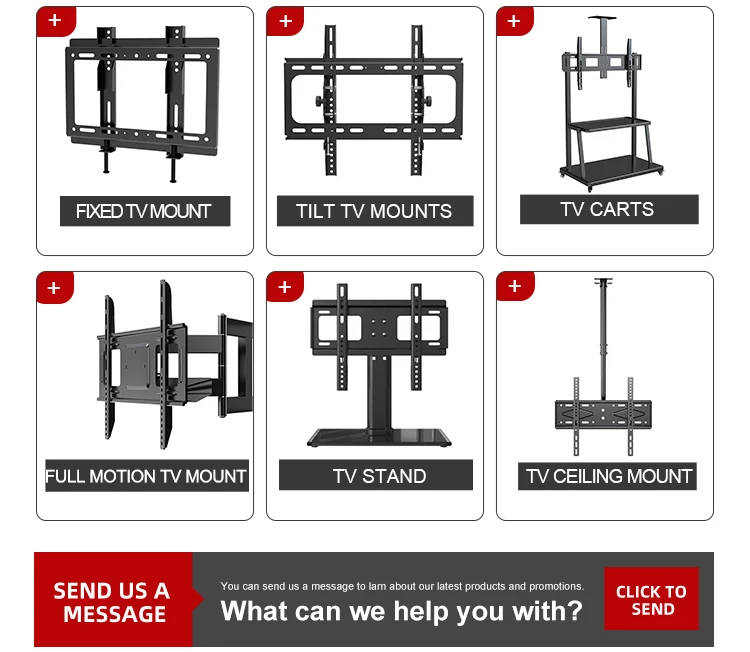 +
FIXED TV MOUNT

+
TILT TV MOUNTS

+
TV CARTS

+
FULL MOTION TV MOUNT

+
TV STAND

+
TV CEILING MOUNT

SEND US A MESSAGE

You can send us a message to larn about our latest products and promotions.

What can we help you with?

CLICK TO SEND