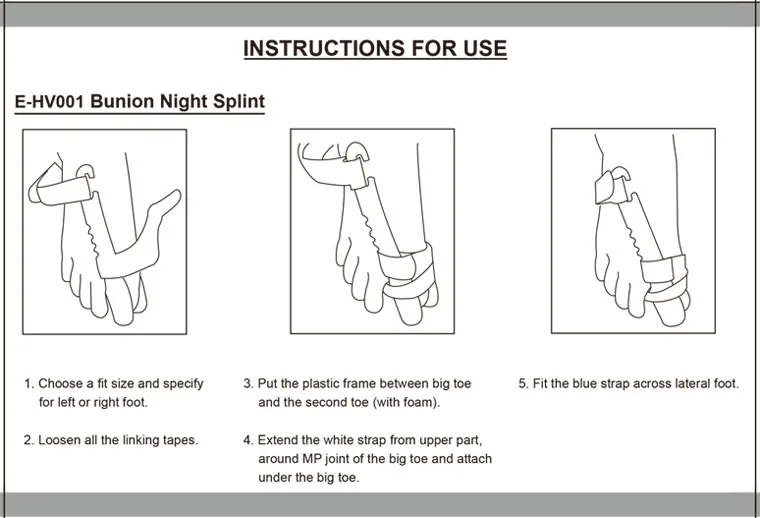 INSTRUCTIONS FOR USE

E-HV001 Bunion Night Splint

1. Choose a fit size and specify for left or right foot.

2. Loosen all the linking tapes.

3. Put the plastic frame between big toe and the second toe (with foam).

4. Extend the white strap from upper part, around MP joint of the big toe and attach under the big toe.

5. Fit the blue strap across lateral foot.