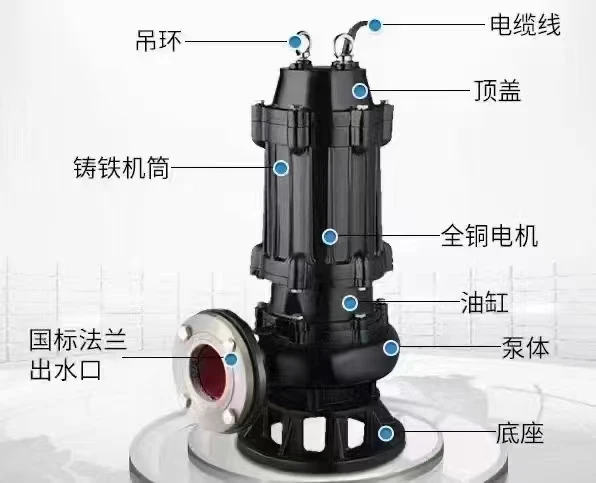 吊环
电缆线
顶盖
铸铁机筒
全铜电机
油缸
国标法兰
出水口
泵体
底座