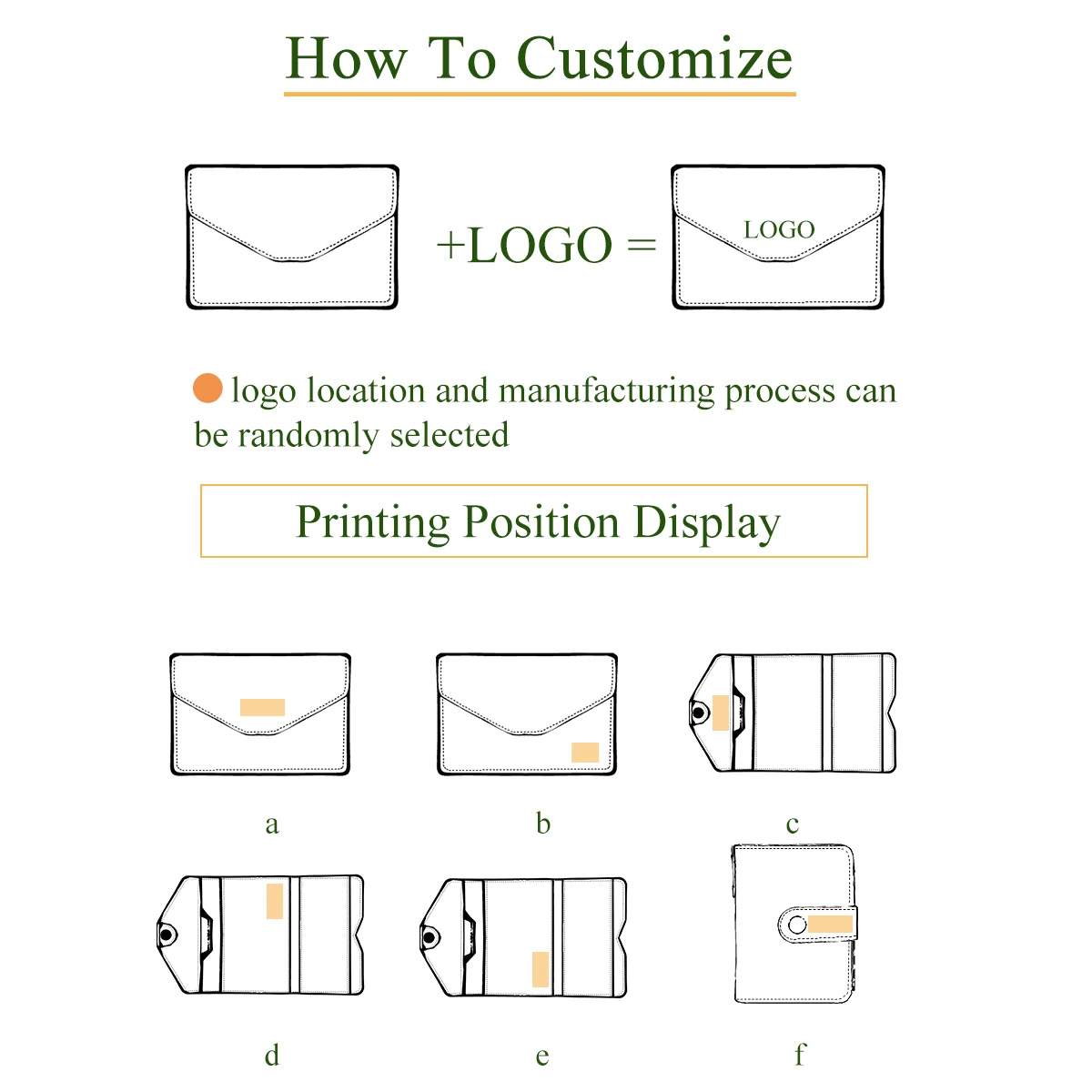 How To Customize

+LOGO =

LOGO

logo location and manufacturing process can be randomly selected

Printing Position Display

a

b

c

d

e

f