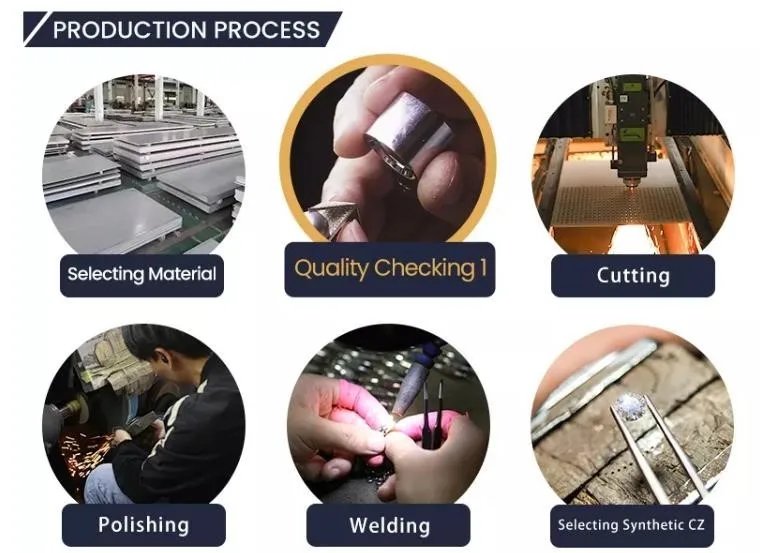 PRODUCTION PROCESS

Selecting Material

Quality Checking 1

Cutting

Polishing

Welding

Selecting Synthetic CZ