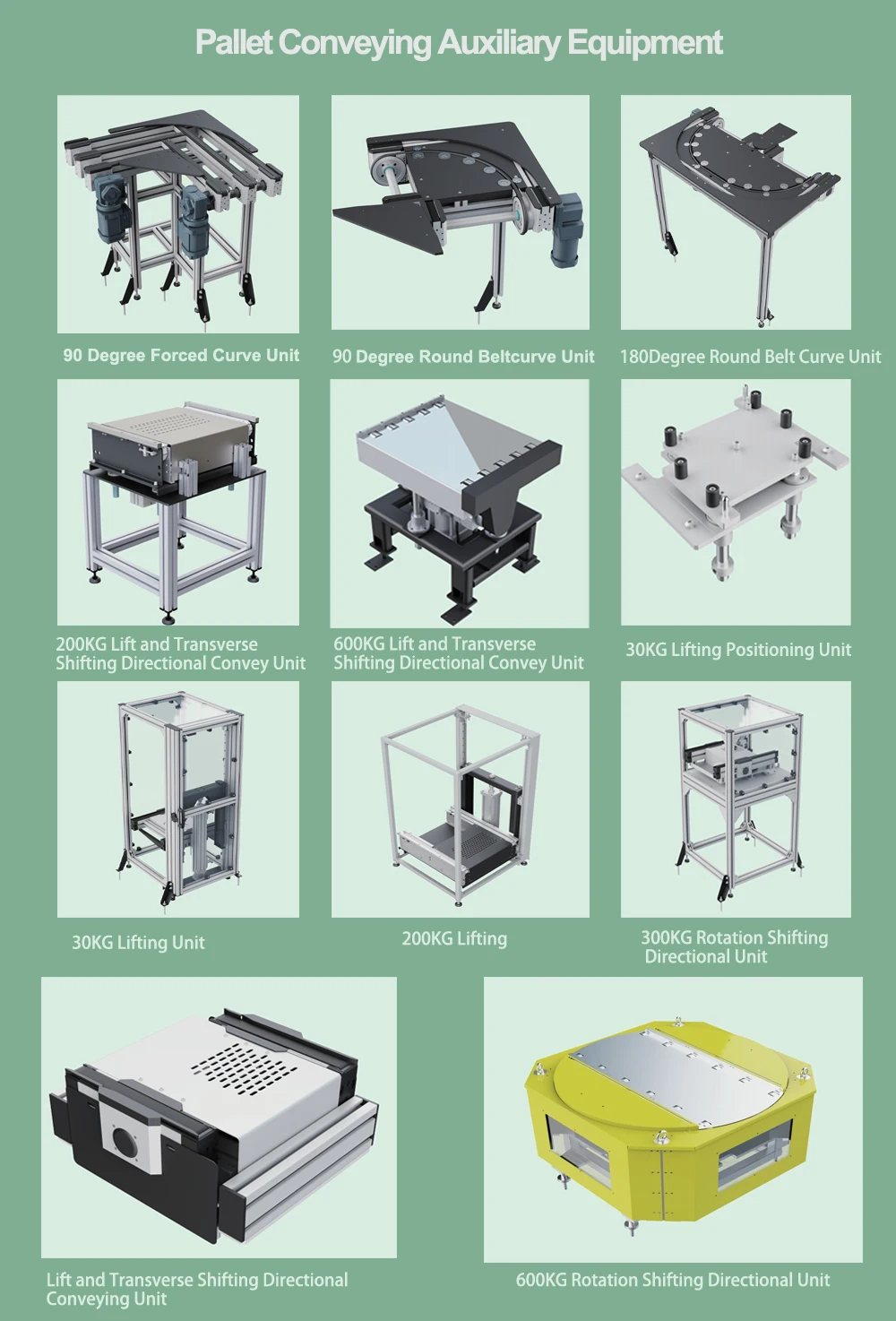 Pallet Conveying Auxiliary Equipment

90 Degree Forced Curve Unit

90 Degree Round Beltcurve Unit

180Degree Round Belt Curve Unit

200KG Lift and Transverse Shifting Directional Convey Unit

600KG Lift and Transverse Shifting Directional Convey Unit

30KG Lifting Positioning Unit

30KG Lifting Unit

200KG Lifting

300KG Rotation Shifting Directional Unit

Lift and Transverse Shifting Directional Conveying Unit

600KG Rotation Shifting Directional Unit