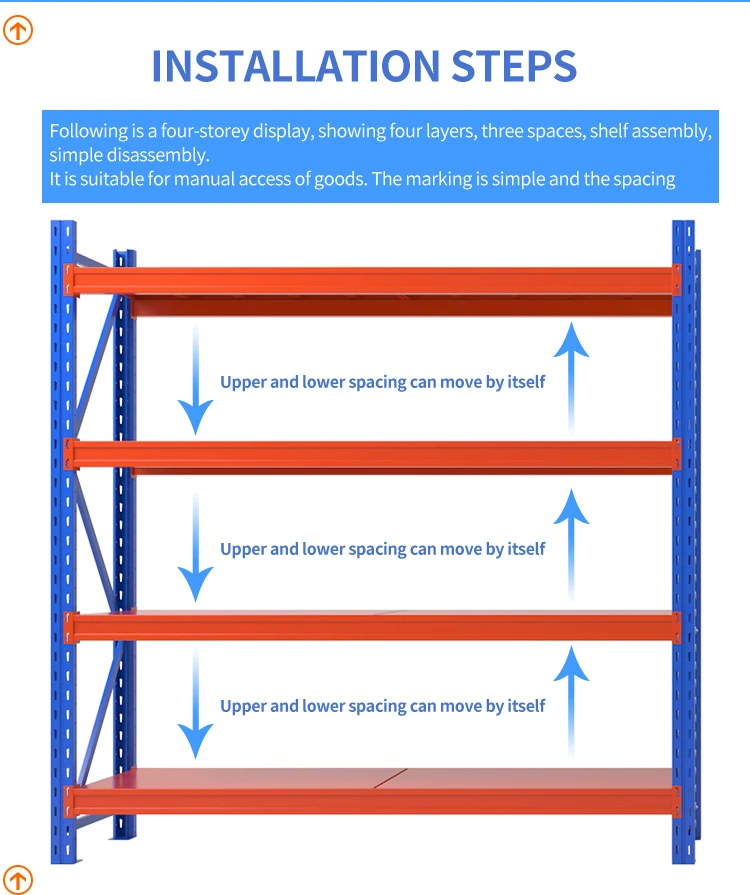 INSTALLATION STEPS

Following is a four-storey display, showing four layers, three spaces, shelf assembly, simple disassembly.
It is suitable for manual access of goods. The marking is simple and the spacing

Upper and lower spacing can move by itself

Upper and lower spacing can move by itself

Upper and lower spacing can move by itself