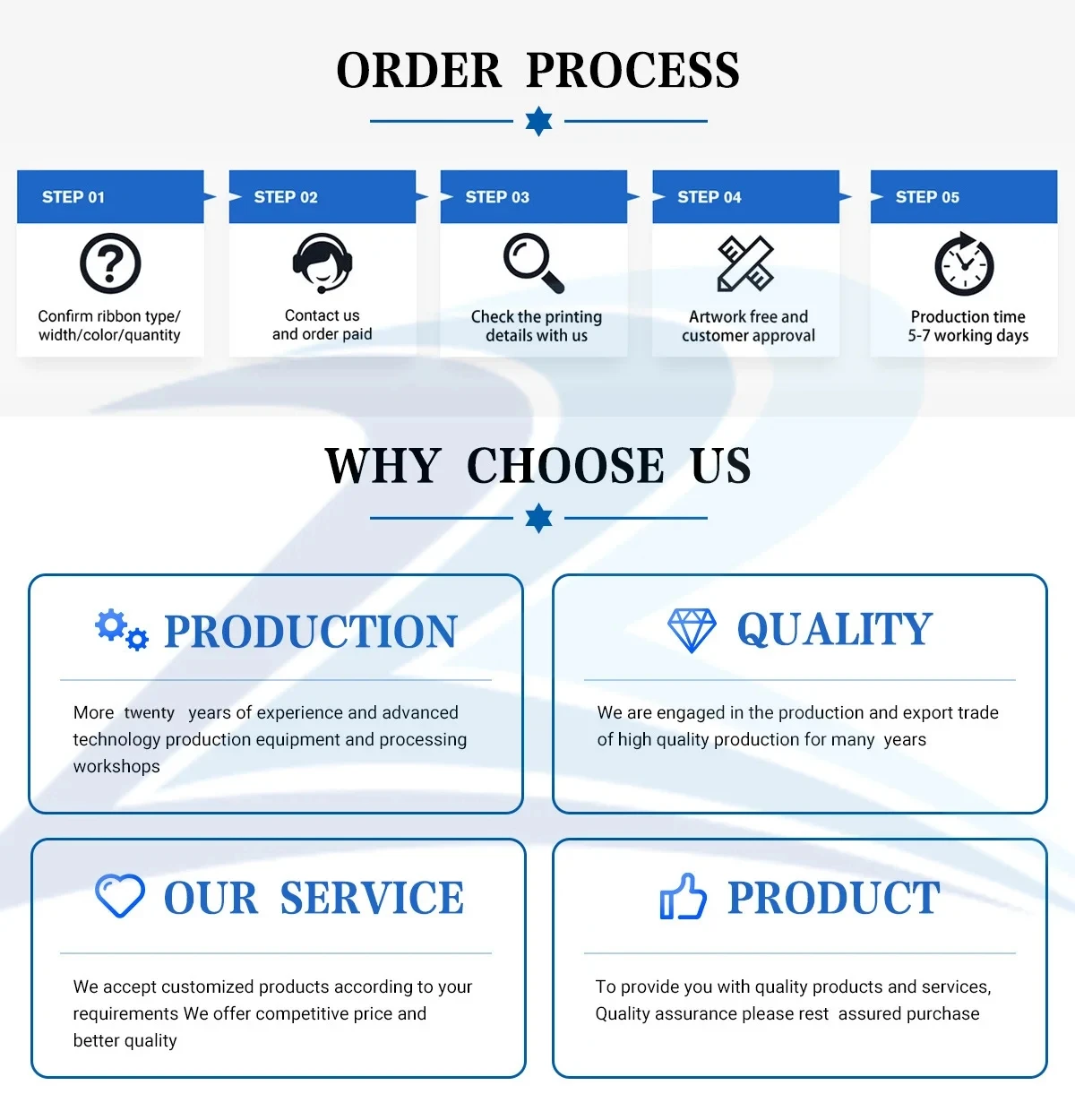 ORDER PROCESS

STEP 01
Confirm ribbon type/ width/color/quantity

STEP 02
Contact us and order paid

STEP 03
Check the printing details with us

STEP 04
Artwork free and customer approval

STEP 05
Production time 5-7 working days

WHY CHOOSE US

PRODUCTION
More twenty years of experience and advanced technology production equipment and processing workshops

QUALITY
We are engaged in the production and export trade of high quality production for many years

OUR SERVICE
We accept customized products according to your requirements We offer competitive price and better quality

PRODUCT
To provide you with quality products and services, Quality assurance please rest assured purchase