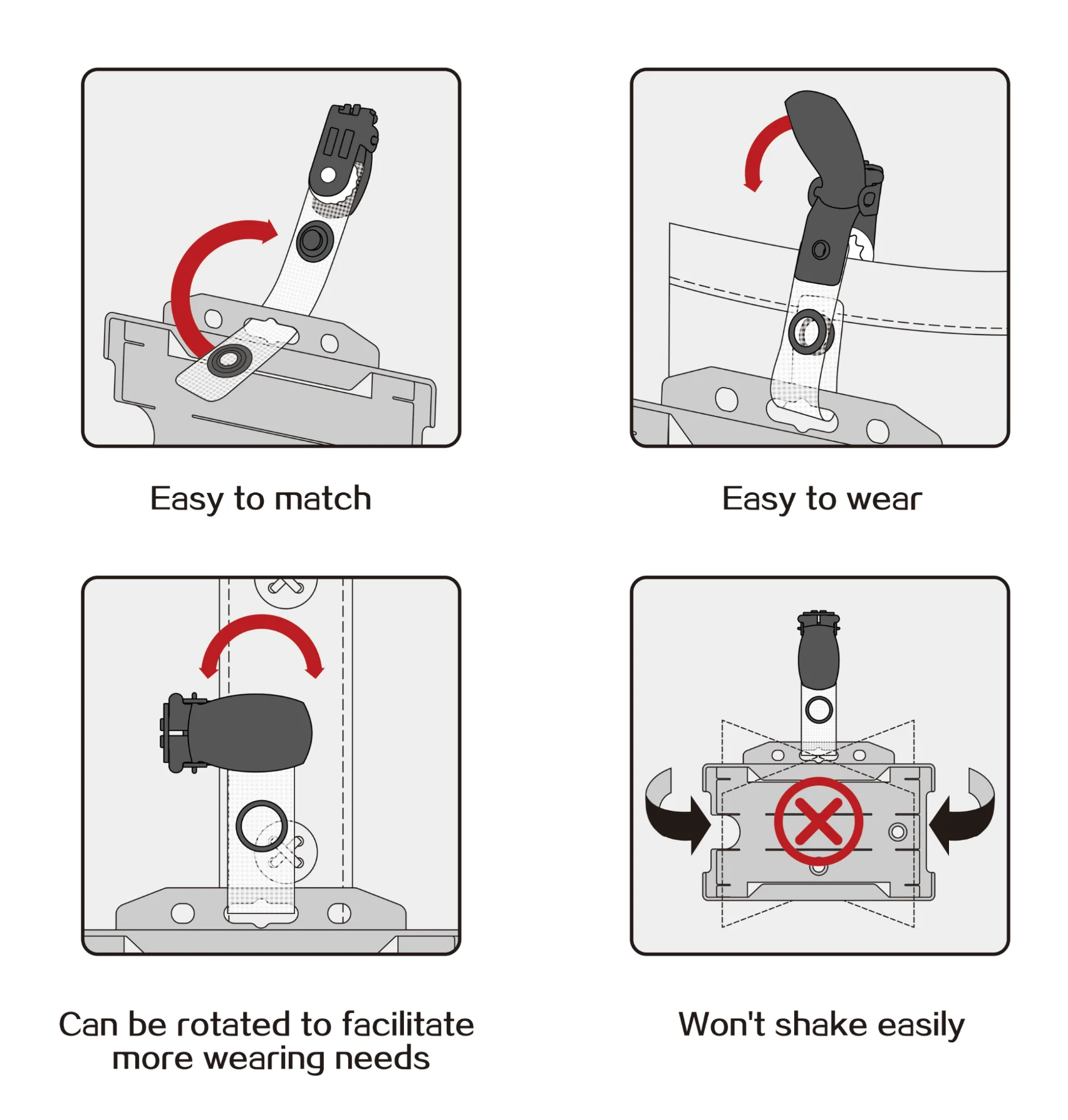 Easy to match

Easy to wear

Can be rotated to facilitate more wearing needs

Won't shake easily