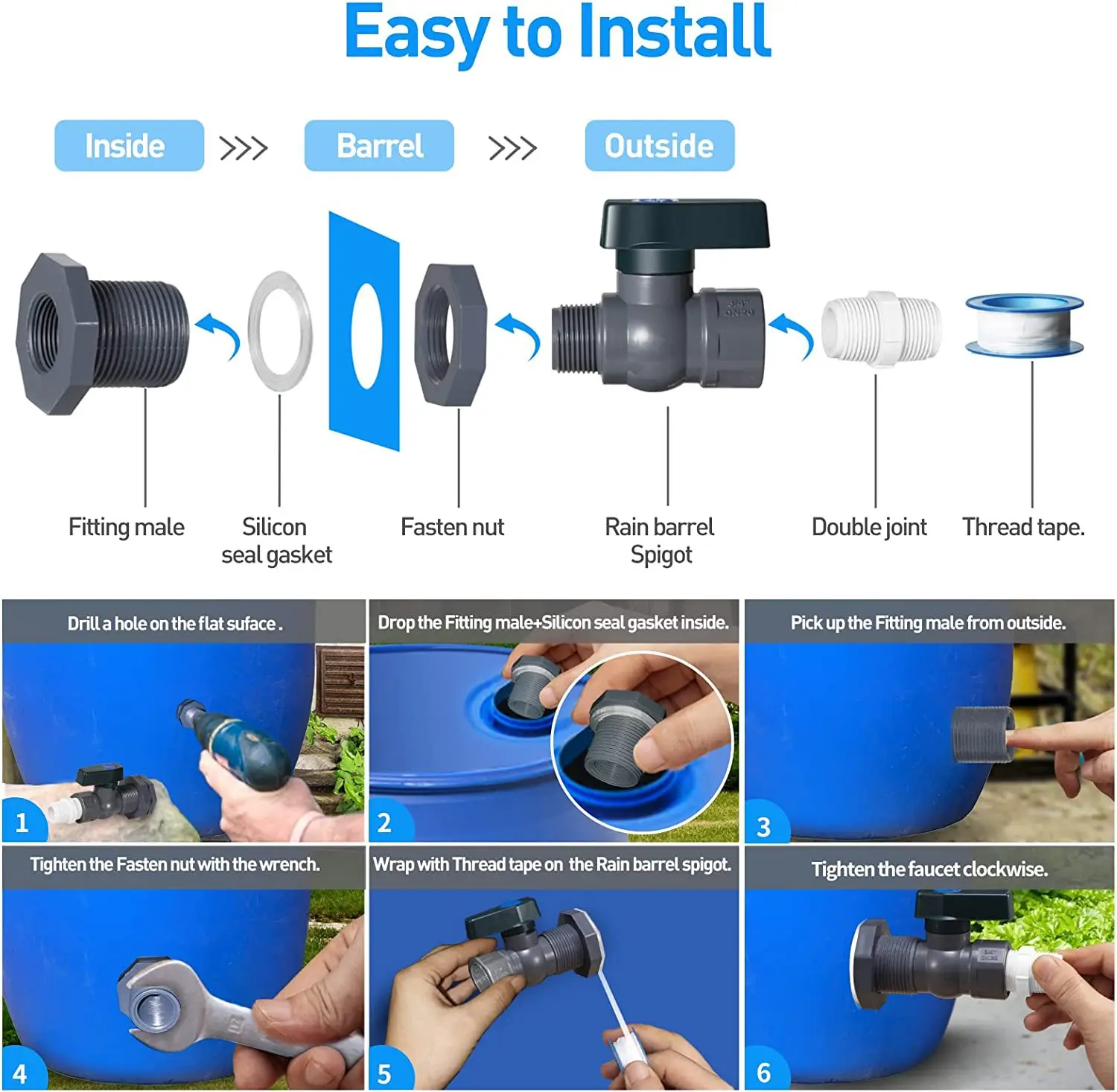 Easy to Install

Inside >>> Barrel >>> Outside

Fitting male

Silicon seal gasket

Fasten nut

Rain barrel Spigot

Double joint

Thread tape.

Drill a hole on the flat suface .

1

Drop the Fitting male+Silicon seal gasket inside.

2

Pick up the Fitting male from outside.

3

Tighten the Fasten nut with the wrench.

4

Wrap with Thread tape on the Rain barrel spigot.

5

Tighten the faucet clockwise.

6