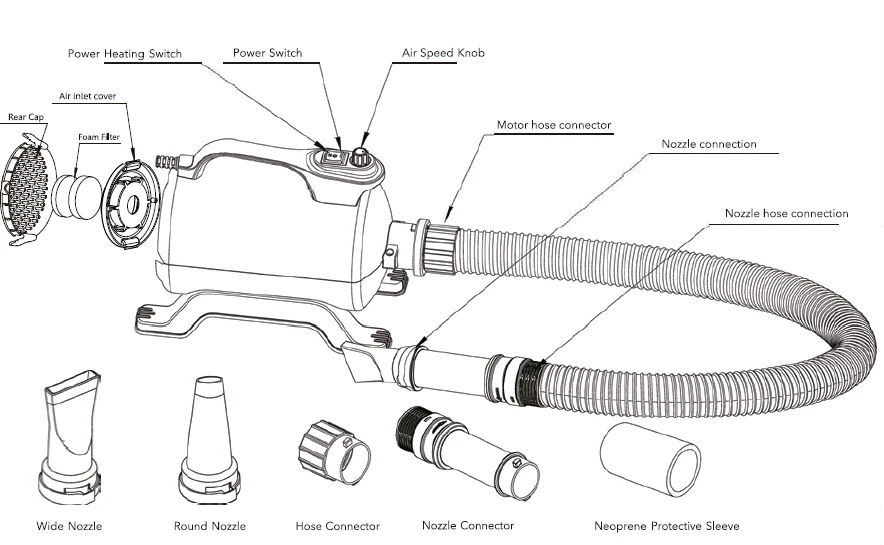 Power Heating Switch
Power Switch
Air Speed Knob
Air inlet cover
Rear Cap
Foam Filter
Motor hose connector
Nozzle connection
Nozzle hose connection
Wide Nozzle
Round Nozzle
Hose Connector
Nozzle Connector
Neoprene Protective Sleeve