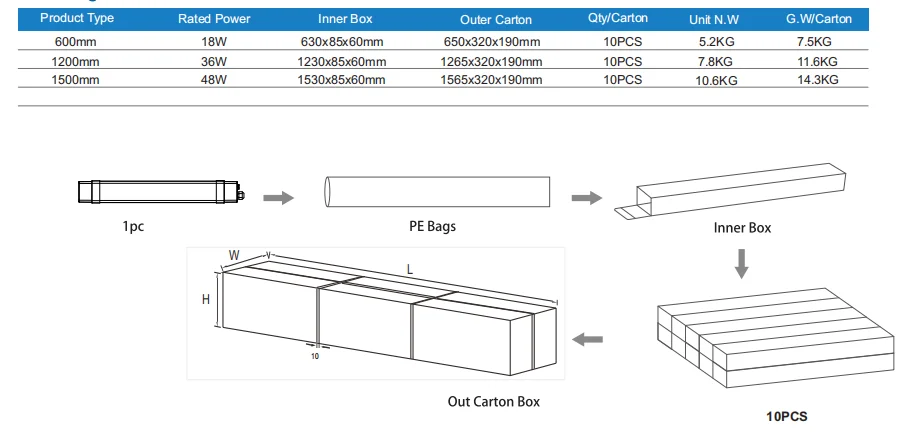 | Product Type | Rated Power | Inner Box | Outer Carton | Qty/Carton | Unit N.W | G.W/Carton |
|---|---|---|---|---|---|---|
| 600mm | 18W | 630x85x60mm | 650x320x190mm | 10PCS | 5.2KG | 7.5KG |
| 1200mm | 36W | 1230x85x60mm | 1265x320x190mm | 10PCS | 7.8KG | 11.6KG |
| 1500mm | 48W | 1530x85x60mm | 1565x320x190mm | 10PCS | 10.6KG | 14.3KG |

1pc

PE Bags

Inner Box

W

L

H

10

Out Carton Box

10PCS