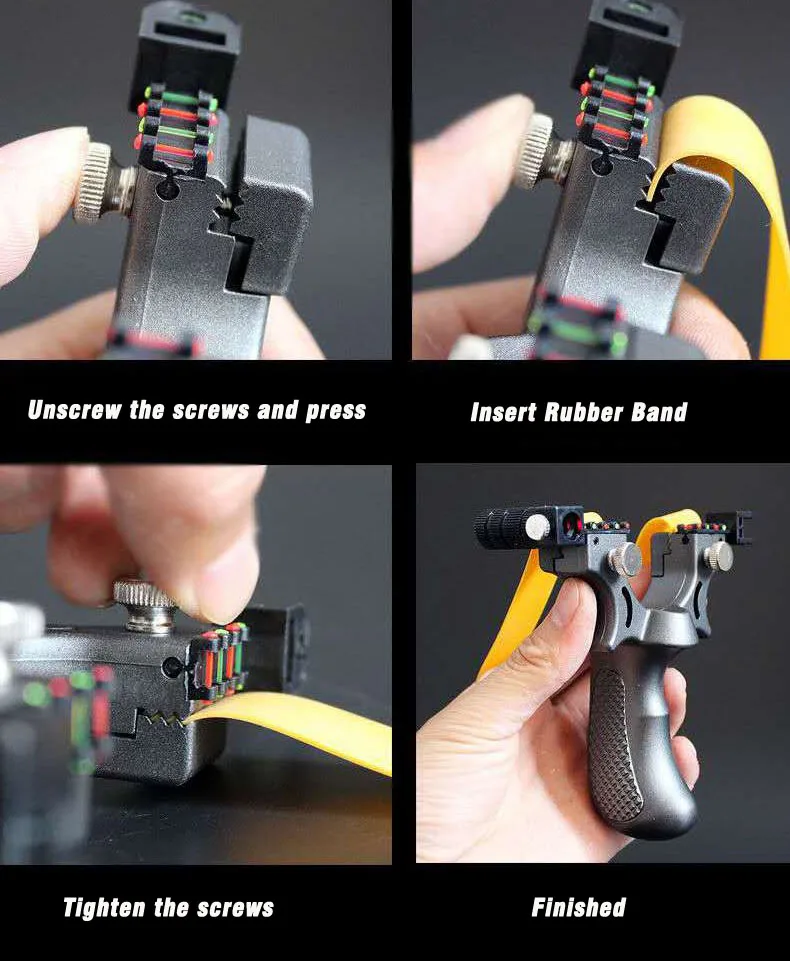 Unscrew the screws and press

Insert Rubber Band

Tighten the screws

Finished