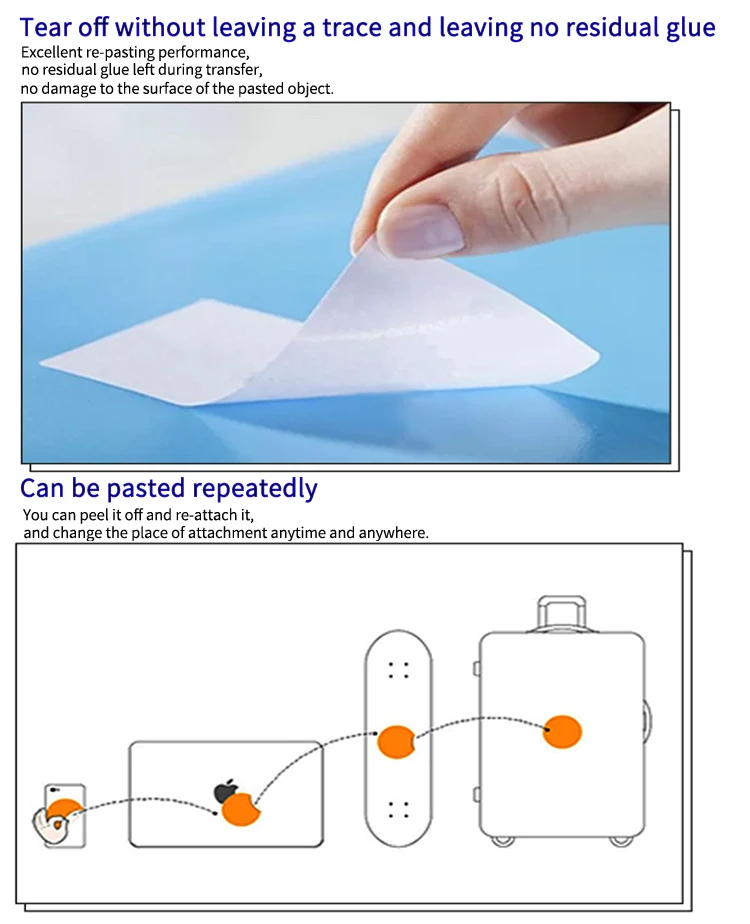 Tear off without leaving a trace and leaving no residual glue

Excellent re-pasting performance,
no residual glue left during transfer,
no damage to the surface of the pasted object.

Can be pasted repeatedly

You can peel it off and re-attach it,
and change the place of attachment anytime and anywhere.