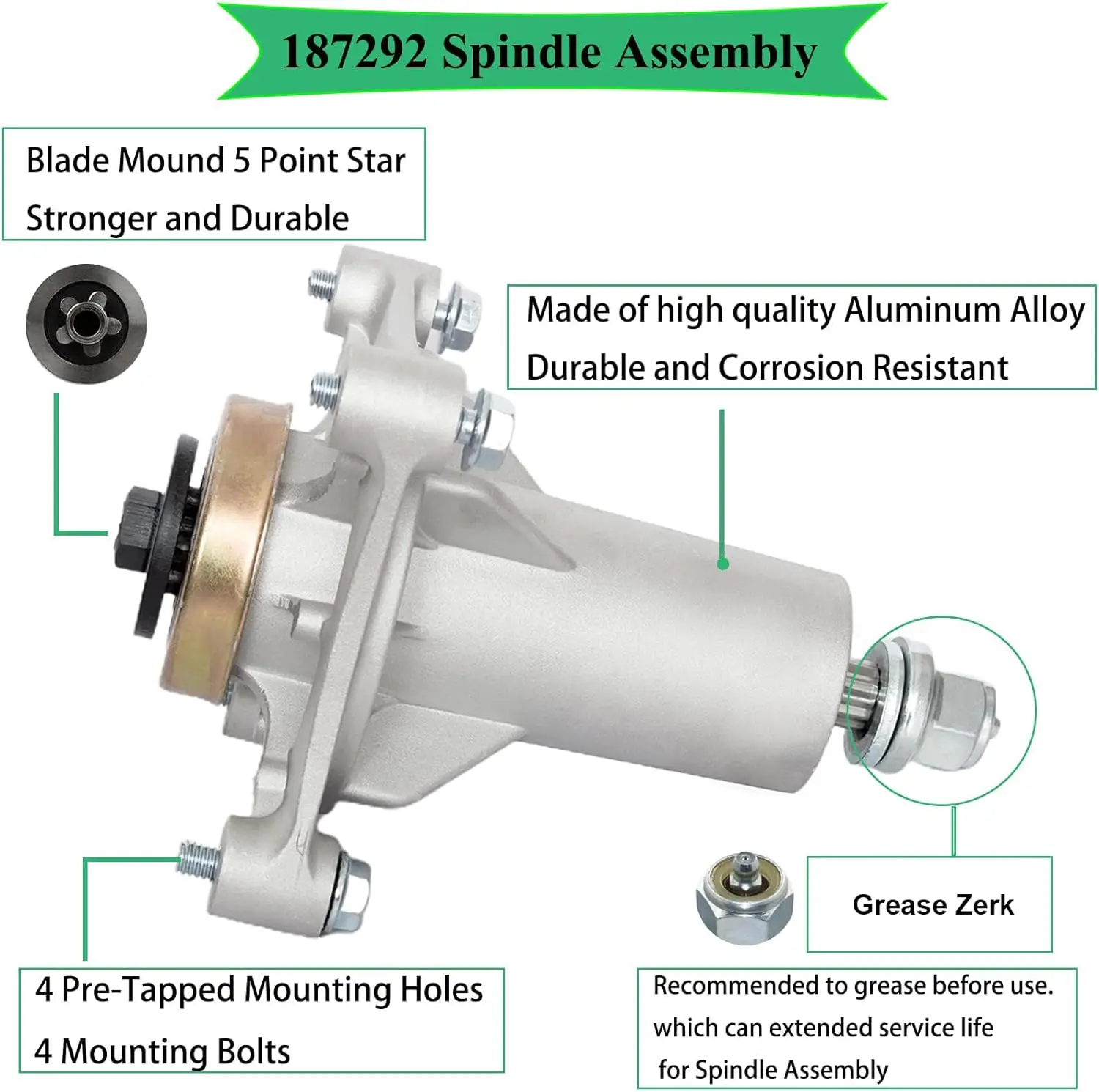 187292 Spindle Assembly

Blade Mound 5 Point Star
Stronger and Durable

Made of high quality Aluminum Alloy
Durable and Corrosion Resistant

Grease Zerk

4 Pre-Tapped Mounting Holes
4 Mounting Bolts

Recommended to grease before use.
which can extended service life
for Spindle Assembly