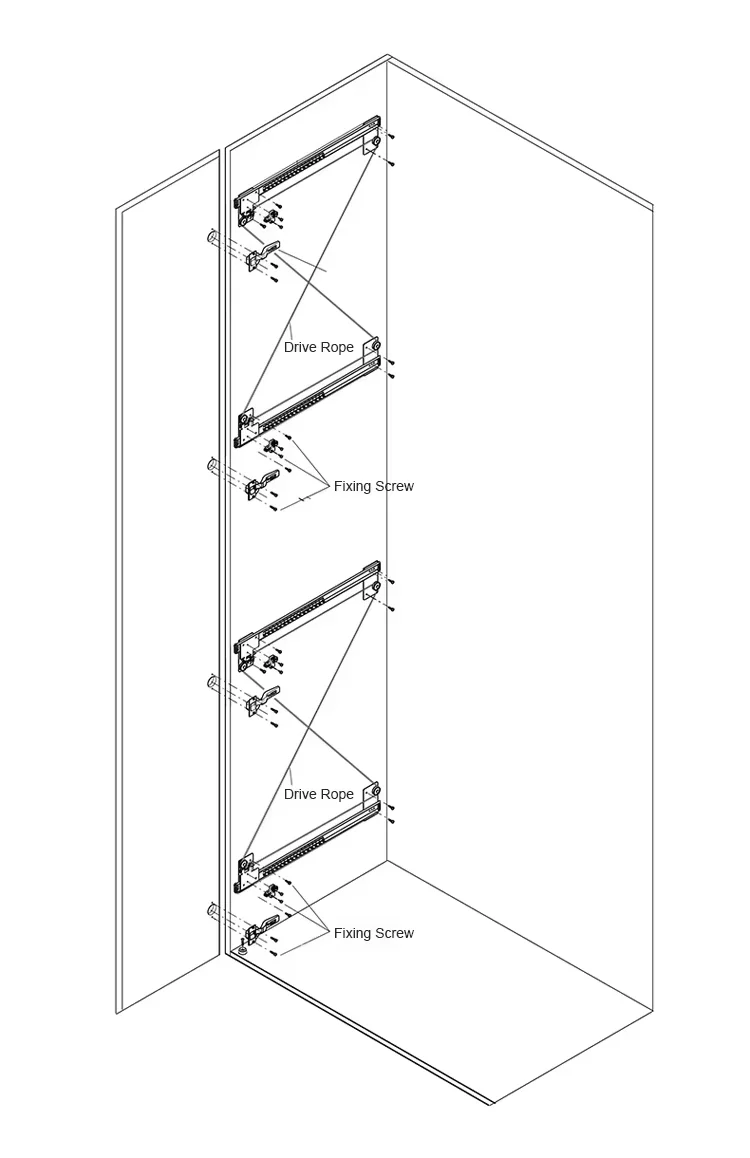 Drive Rope

Fixing Screw

Drive Rope

Fixing Screw