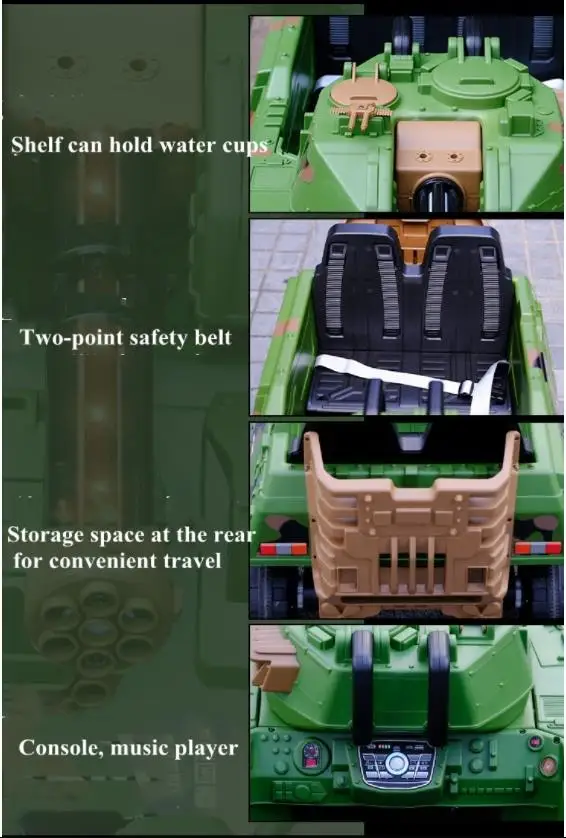 Shelf can hold water cups

Two-point safety belt

Storage space at the rear for convenient travel

Console, music player