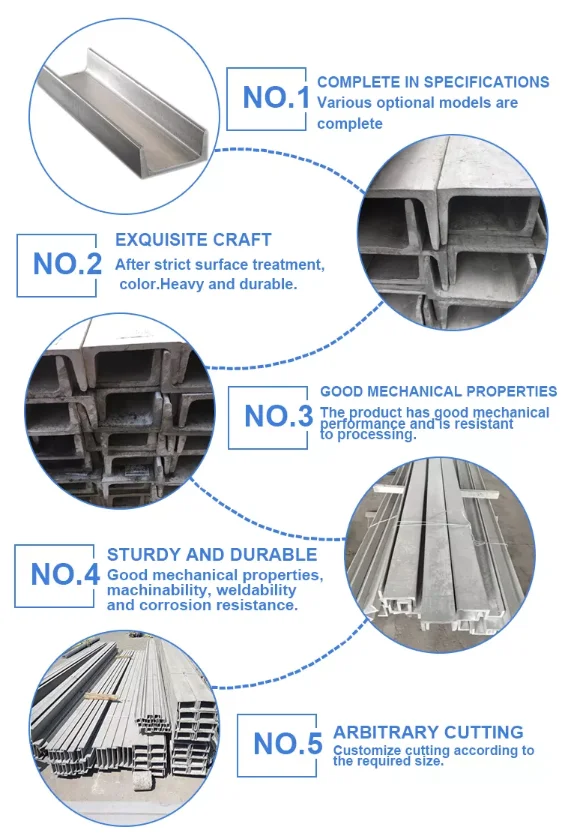 NO.1

COMPLETE IN SPECIFICATIONS
Various optional models are complete

NO.2

EXQUISITE CRAFT
After strict surface treatment, color.Heavy and durable.

NO.3

GOOD MECHANICAL PROPERTIES
The product has good mechanical performance and is resistant to processing.

NO.4

STURDY AND DURABLE
Good mechanical properties, machinability, weldability and corrosion resistance.

NO.5

ARBITRARY CUTTING
Customize cutting according to the required size.