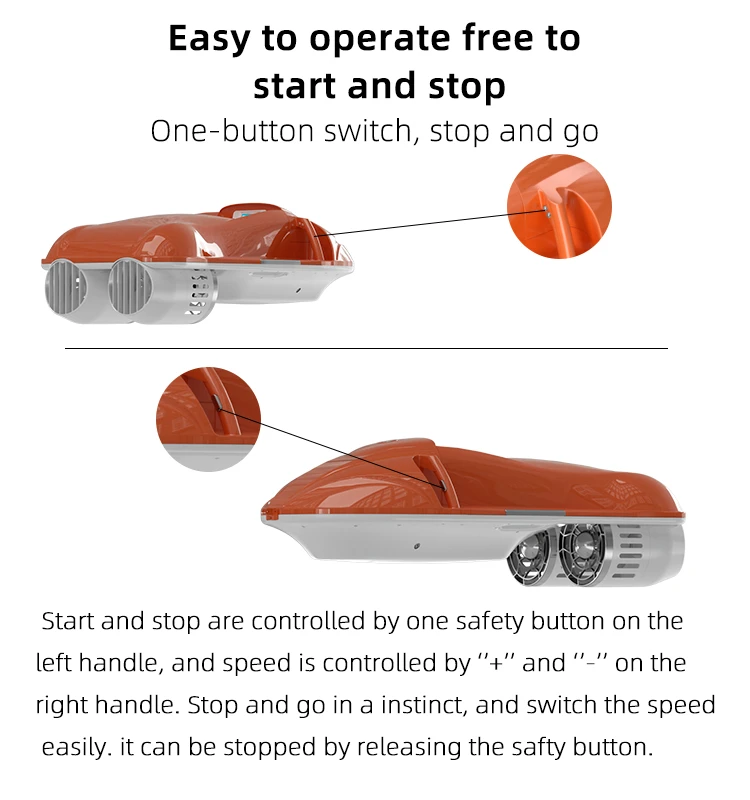 Easy to operate free to start and stop

One-button switch, stop and go

Start and stop are controlled by one safety button on the left handle, and speed is controlled by ''+'' and ''-'' on the right handle. Stop and go in a instinct, and switch the speed easily. it can be stopped by releasing the safty button.