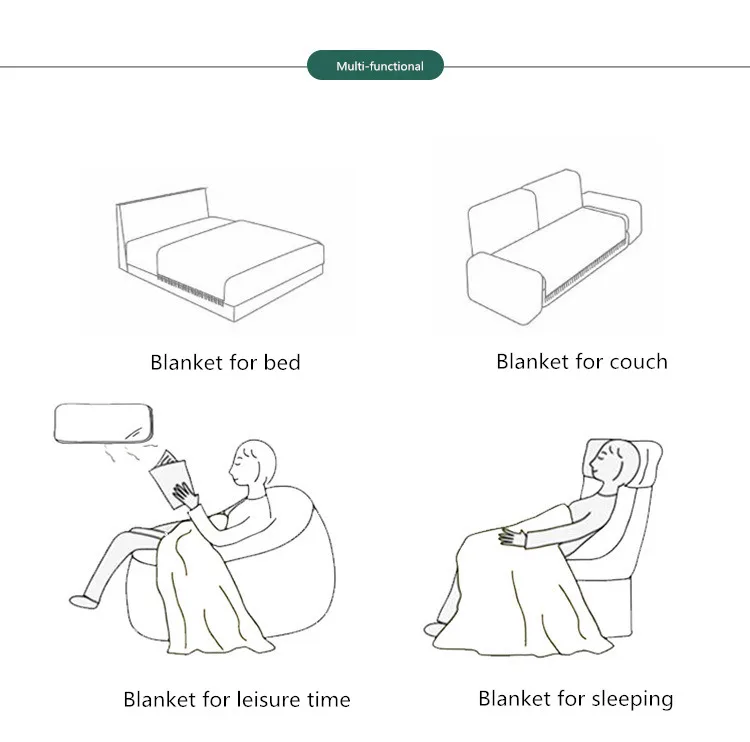 Multi-functional

Blanket for bed

Blanket for couch

Blanket for leisure time

Blanket for sleeping