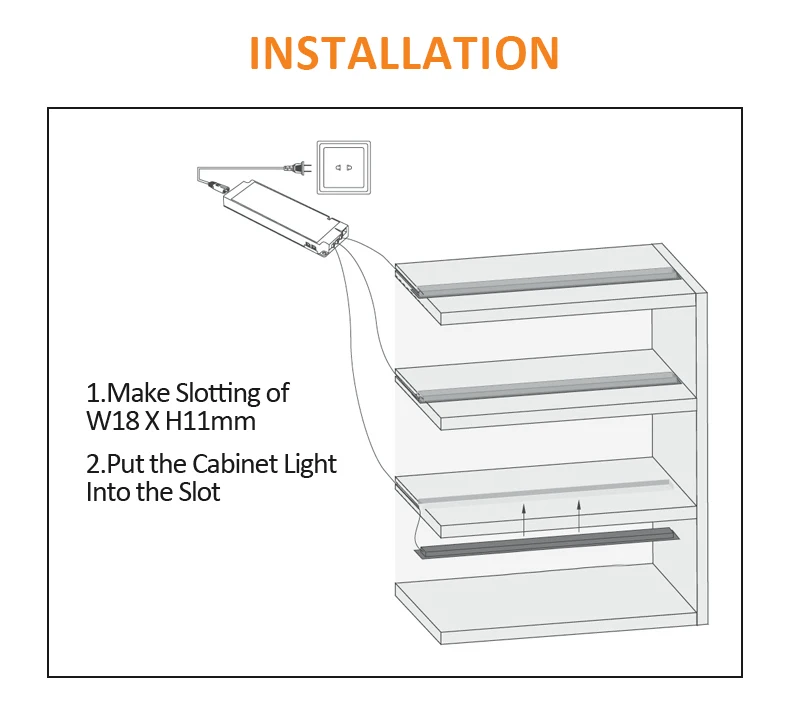 INSTALLATION

1.Make Slotting of W18 X H11mm

2.Put the Cabinet Light Into the Slot