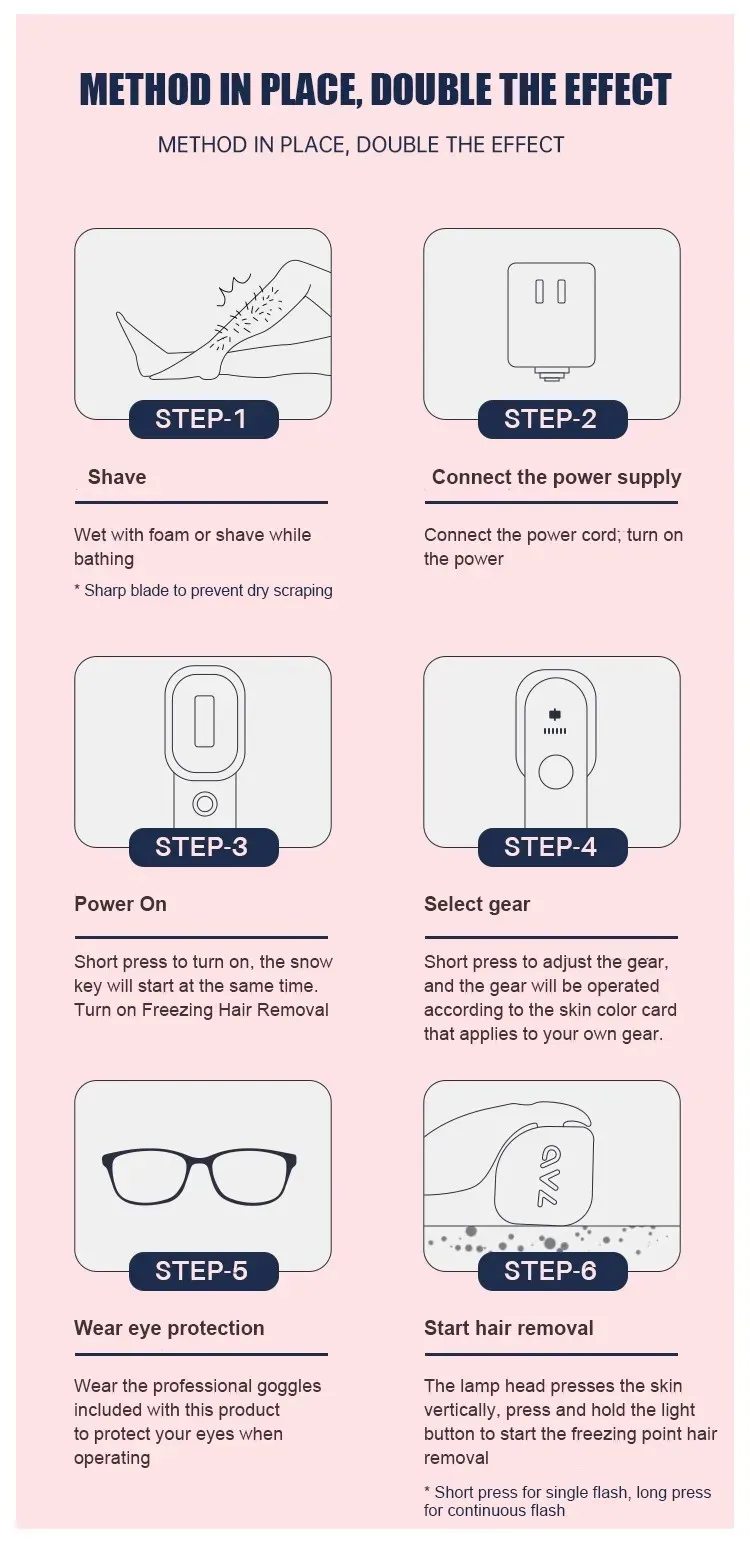 METHOD IN PLACE, DOUBLE THE EFFECT

METHOD IN PLACE, DOUBLE THE EFFECT

STEP-1

Shave

Wet with foam or shave while bathing

* Sharp blade to prevent dry scraping

STEP-2

Connect the power supply

Connect the power cord; turn on the power

STEP-3

Power On

Short press to turn on, the snow key will start at the same time. Turn on Freezing Hair Removal

STEP-4

Select gear

Short press to adjust the gear, and the gear will be operated according to the skin color card that applies to your own gear.

STEP-5

Wear eye protection

Wear the professional goggles included with this product to protect your eyes when operating

STEP-6

Start hair removal

The lamp head presses the skin vertically, press and hold the light button to start the freezing point hair removal

* Short press for single flash, long press for continuous flash