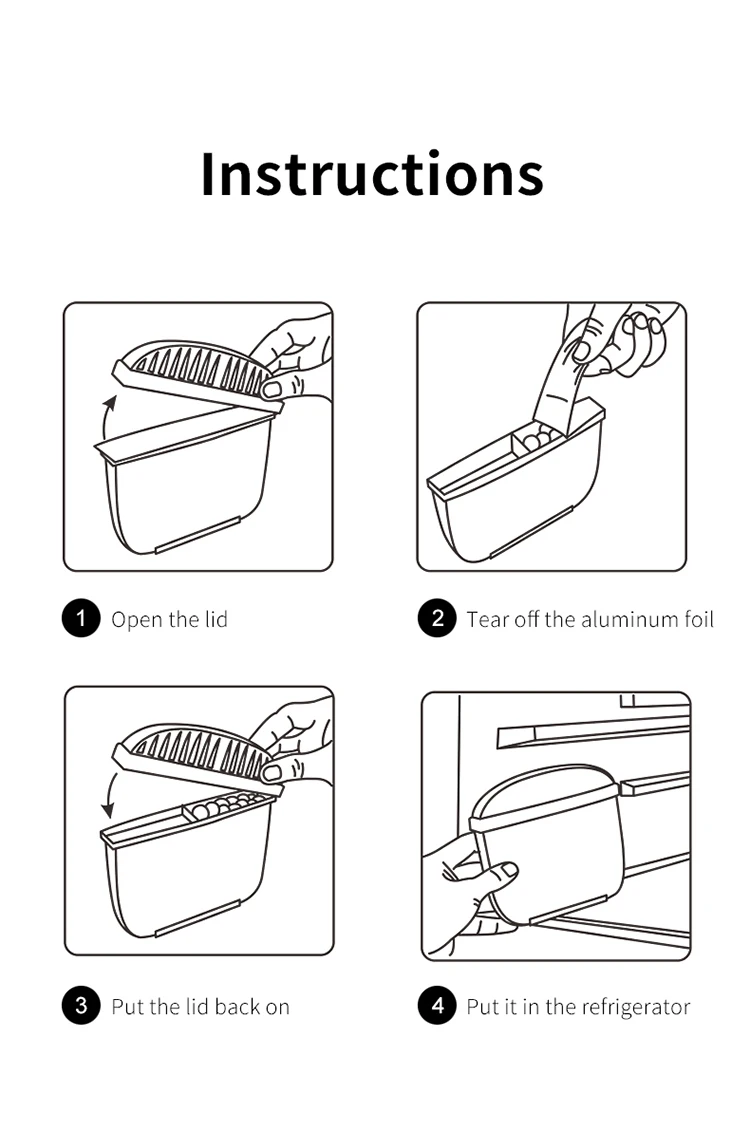 Instructions

1 Open the lid

2 Tear off the aluminum foil

3 Put the lid back on

4 Put it in the refrigerator