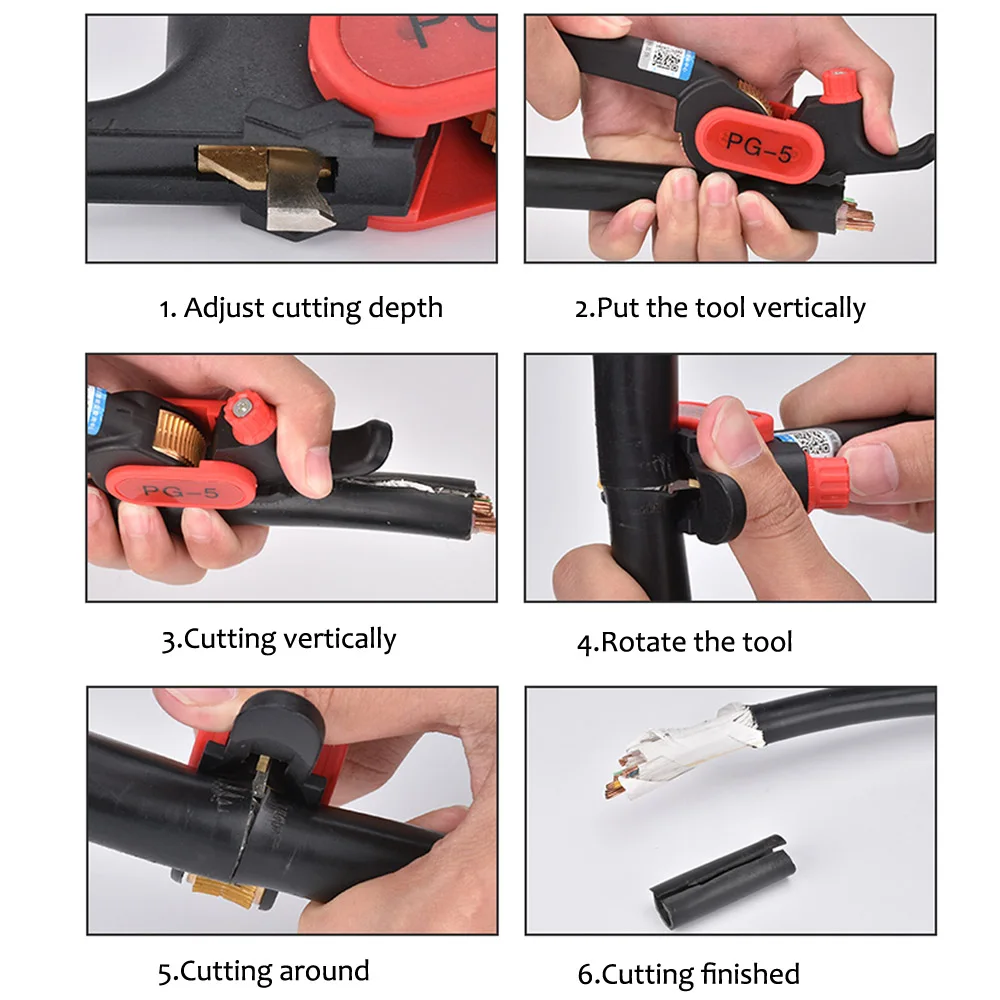 PG

PG-5

1. Adjust cutting depth

2.Put the tool vertically

PG-5

3.Cutting vertically

4.Rotate the tool

5.Cutting around

6.Cutting finished