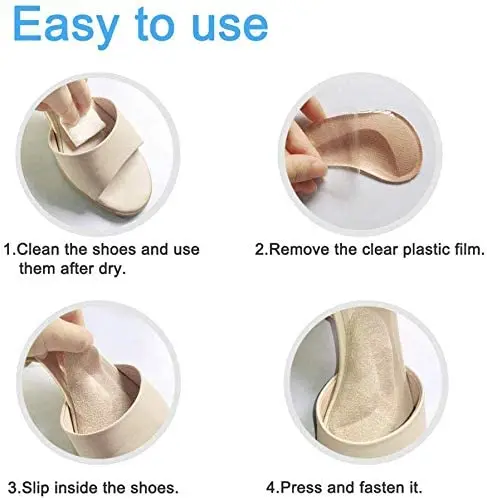 Easy to use

1.Clean the shoes and use them after dry.

2.Remove the clear plastic film.

3.Slip inside the shoes.

4.Press and fasten it.