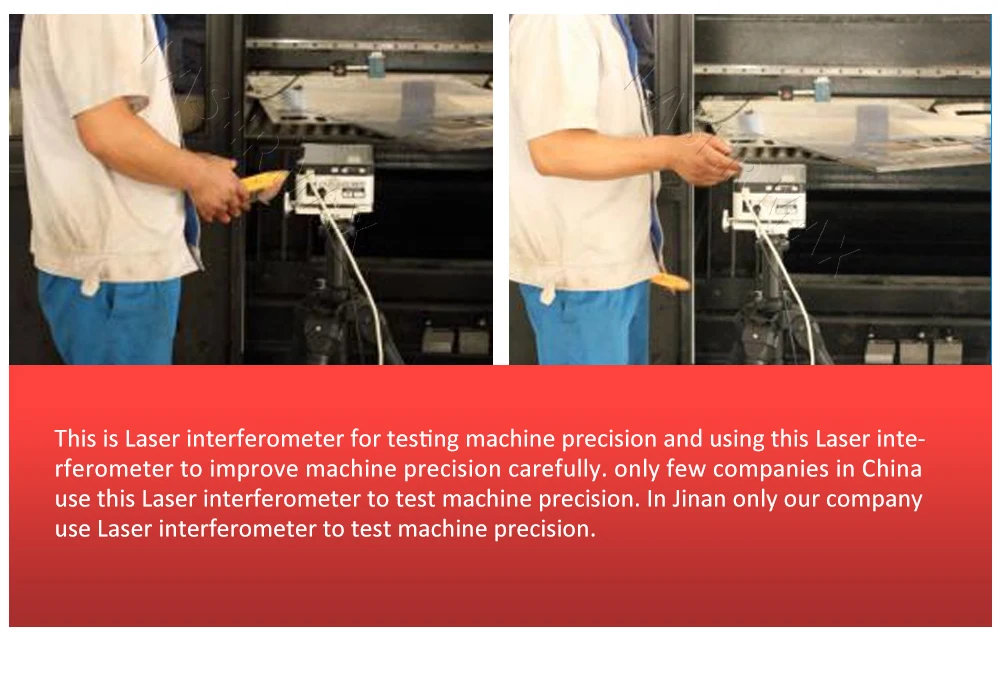 This is Laser interferometer for testing machine precision and using this Laser interferometer to improve machine precision carefully. only few companies in China use this Laser interferometer to test machine precision. In Jinan only our company use Laser interferometer to test machine precision.