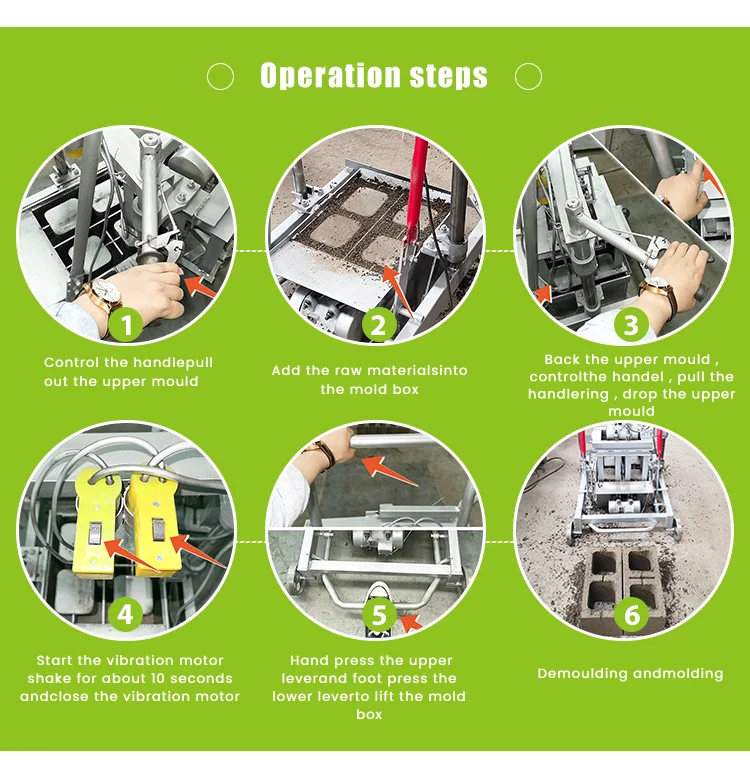 Operation steps

1

Control the handlepull out the upper mould

2

Add the raw materialsinto the mold box

3

Back the upper mould , controlthe handel , pull the handlering , drop the upper mould

4

Start the vibration motor shake for about 10 seconds andclose the vibration motor

5

Hand press the upper leverand foot press the lower leverto lift the mold box

6

Demoulding andmolding