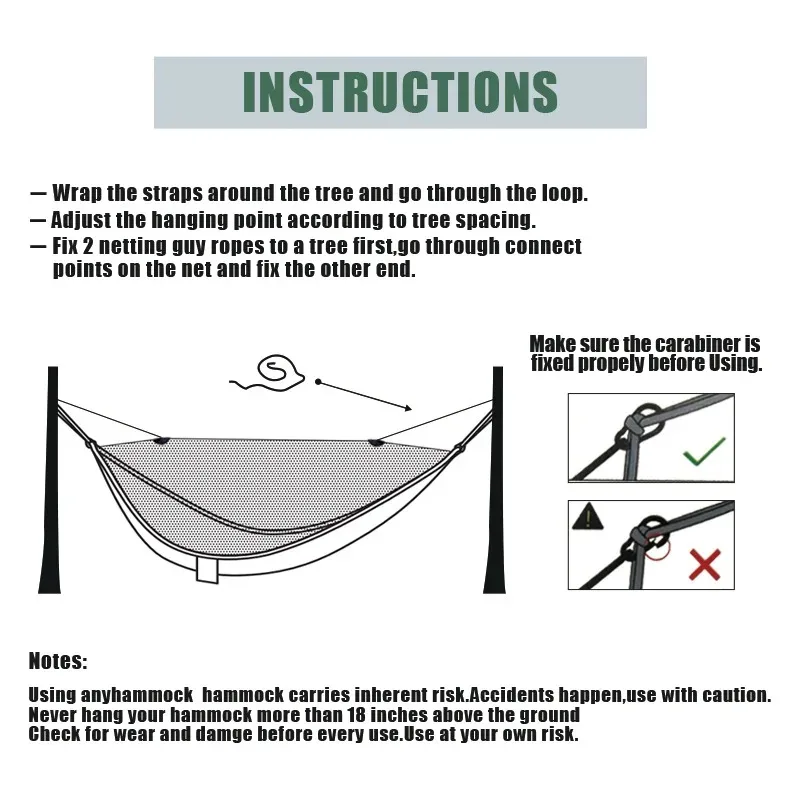 INSTRUCTIONS

— Wrap the straps around the tree and go through the loop.
— Adjust the hanging point according to tree spacing.
— Fix 2 netting guy ropes to a tree first,go through connect points on the net and fix the other end.

Make sure the carabiner is fixed propely before Using.

Notes:

Using anyhammock hammock carries inherent risk.Accidents happen,use with caution.
Never hang your hammock more than 18 inches above the ground
Check for wear and damge before every use.Use at your own risk.