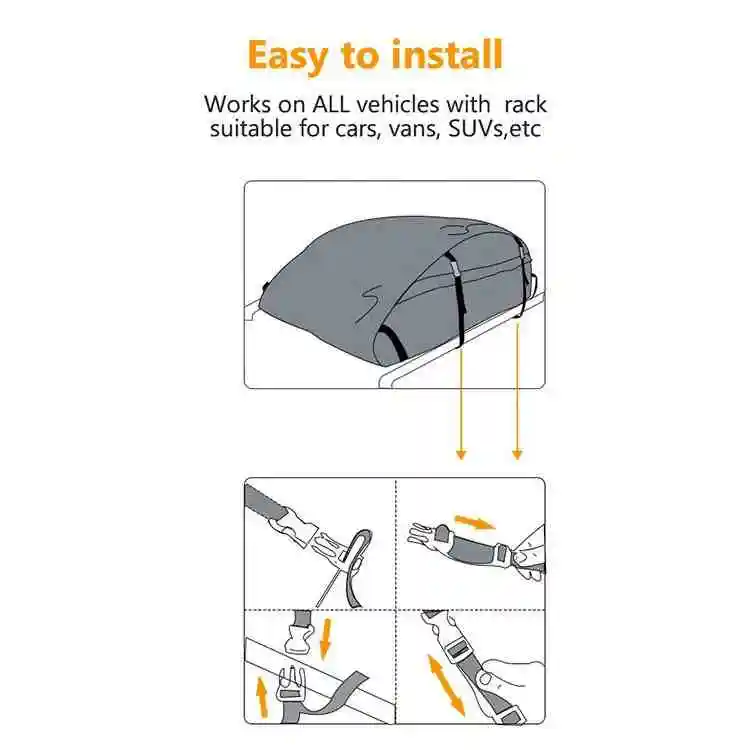 Easy to install

Works on ALL vehicles with  rack suitable for cars, vans, SUVs,etc