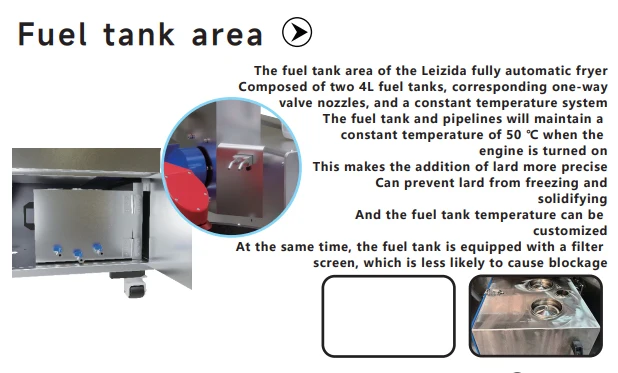 Fuel tank area

The fuel tank area of the Leizida fully automatic fryer
Composed of two 4L fuel tanks, corresponding one-way valve nozzles, and a constant temperature system
The fuel tank and pipelines will maintain a constant temperature of 50 ℃ when the engine is turned on
This makes the addition of lard more precise
Can prevent lard from freezing and solidifying
And the fuel tank temperature can be customized
At the same time, the fuel tank is equipped with a filter screen, which is less likely to cause blockage