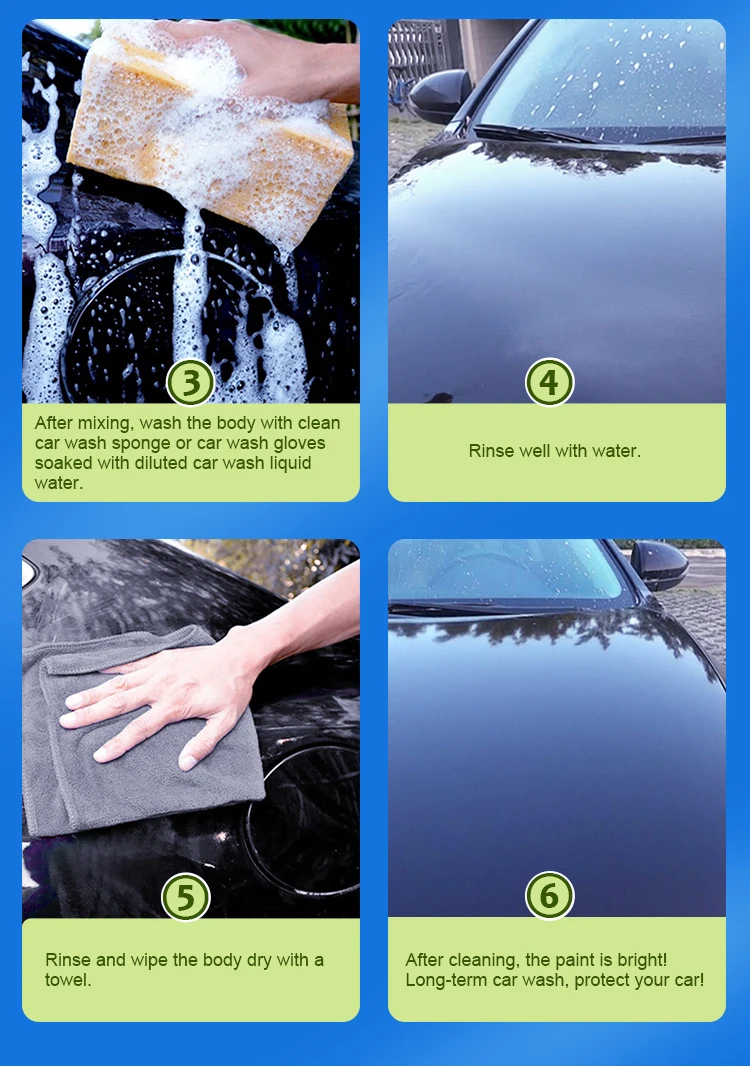 3

After mixing, wash the body with clean car wash sponge or car wash gloves soaked with diluted car wash liquid water.

4

Rinse well with water.

5

Rinse and wipe the body dry with a towel.

6

After cleaning, the paint is bright! Long-term car wash, protect your car!