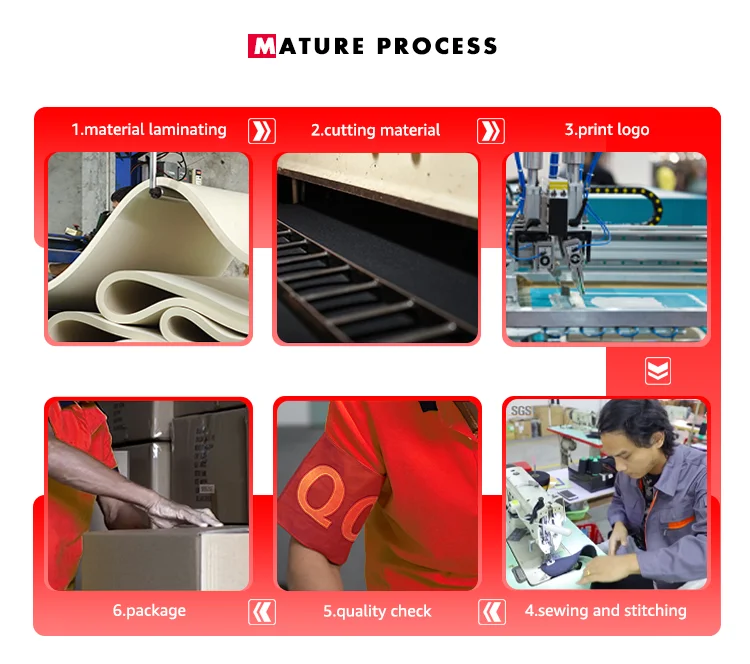 MATURE PROCESS

1.material laminating

2.cutting material

3.print logo

SGS

QC

6.package

5.quality check

4.sewing and stitching