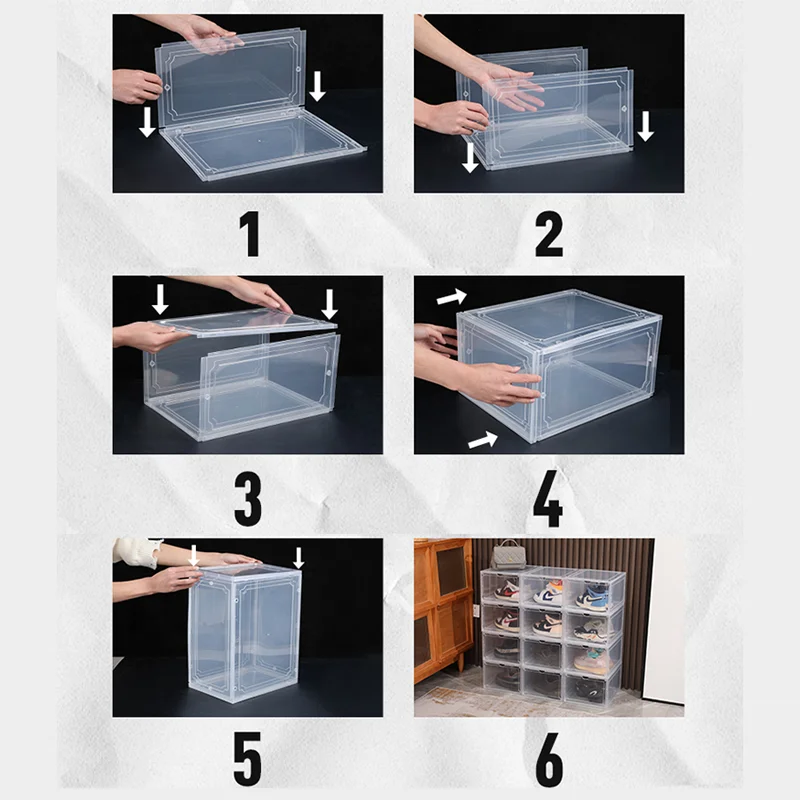 1

2

3

4

5

6