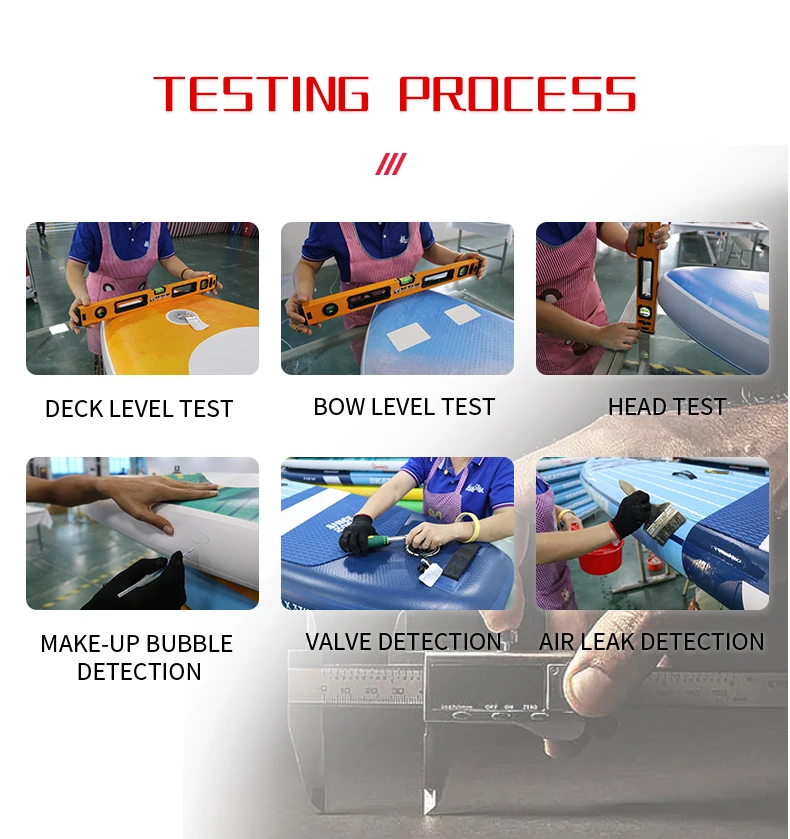 TESTING PROCESS

///

DECK LEVEL TEST

BOW LEVEL TEST

HEAD TEST

MAKE-UP BUBBLE DETECTION

VALVE DETECTION

AIR LEAK DETECTION