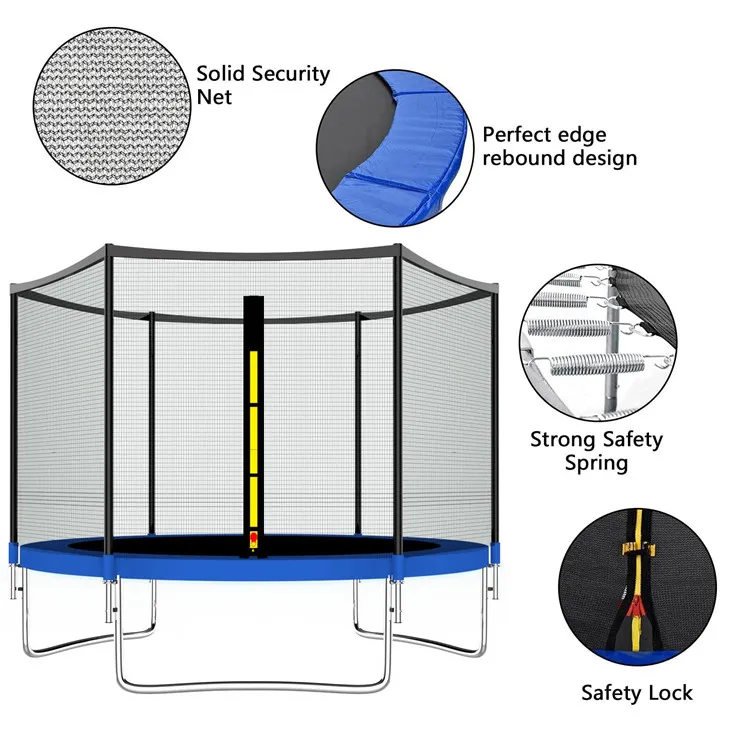 Solid Security Net

Perfect edge rebound design

Strong Safety Spring

Safety Lock