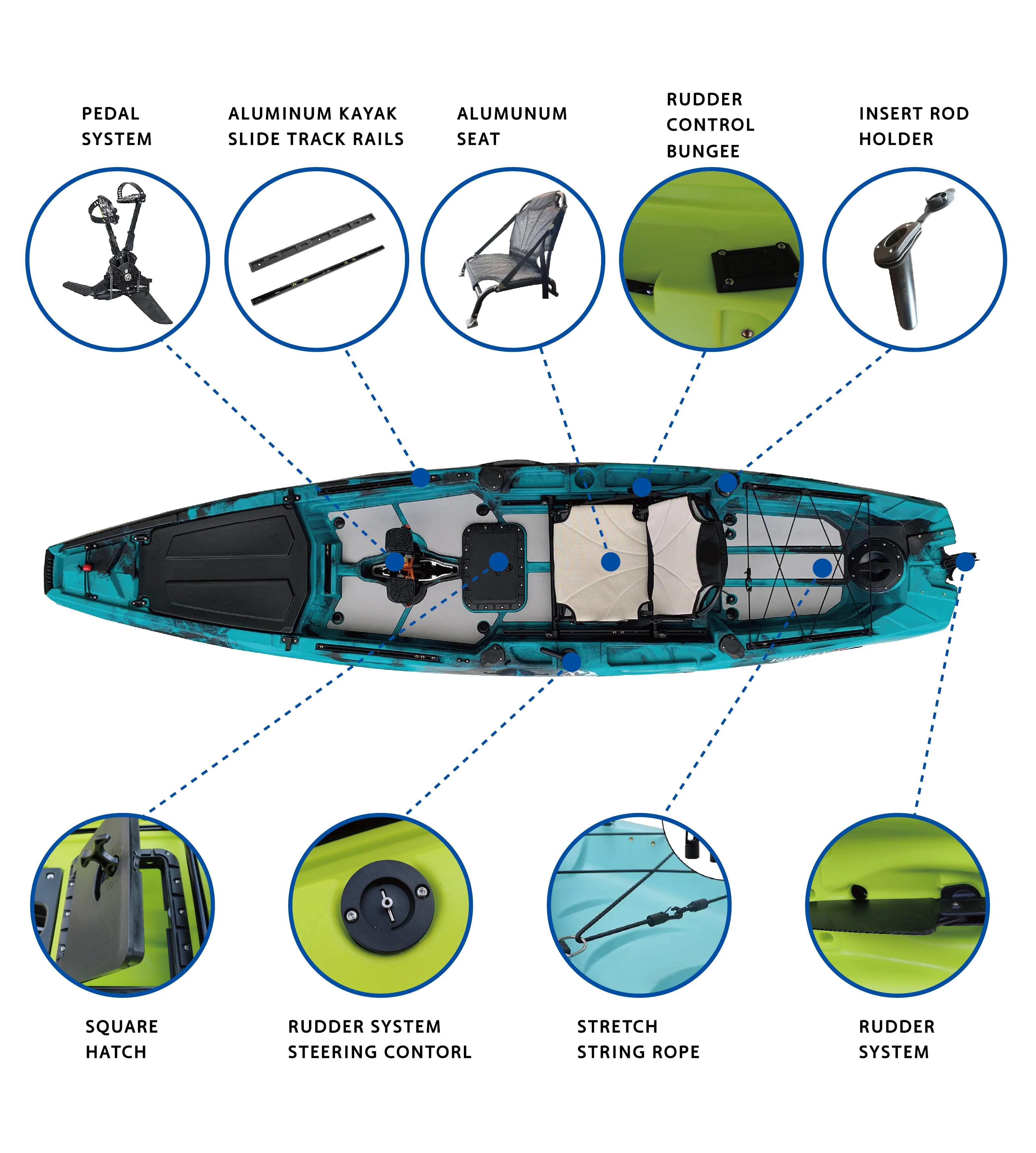 PEDAL SYSTEM

ALUMINUM KAYAK SLIDE TRACK RAILS

ALUMUNUM SEAT

RUDDER CONTROL BUNGEE

INSERT ROD HOLDER

SQUARE HATCH

RUDDER SYSTEM STEERING CONTORL

STRETCH STRING ROPE

RUDDER SYSTEM