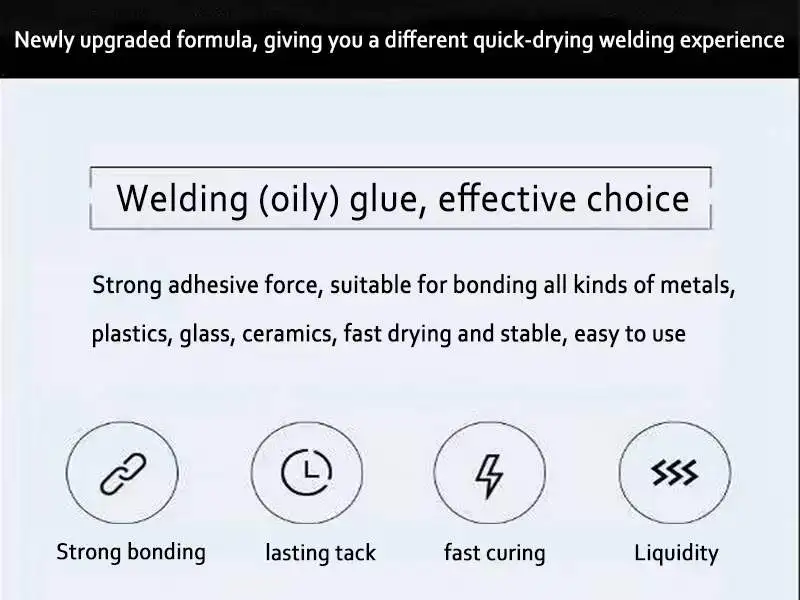 Newly upgraded formula, giving you a different quick-drying welding experience

Welding (oily) glue, effective choice

Strong adhesive force, suitable for bonding all kinds of metals, plastics, glass, ceramics, fast drying and stable, easy to use

Strong bonding

lasting tack

fast curing

Liquidity