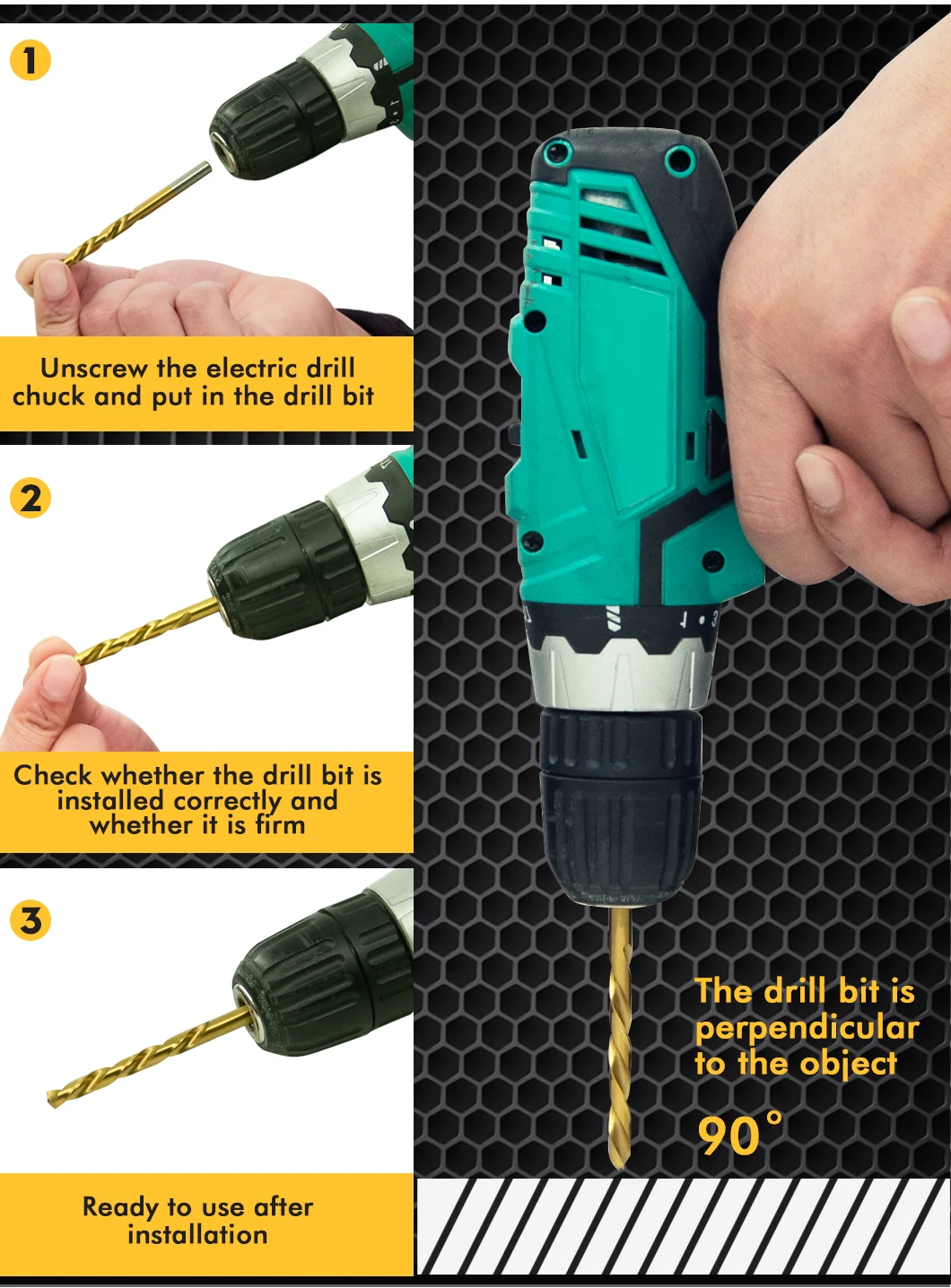 1

Unscrew the electric drill chuck and put in the drill bit

2

Check whether the drill bit is installed correctly and whether it is firm

3

Ready to use after installation

The drill bit is perpendicular to the object

90°