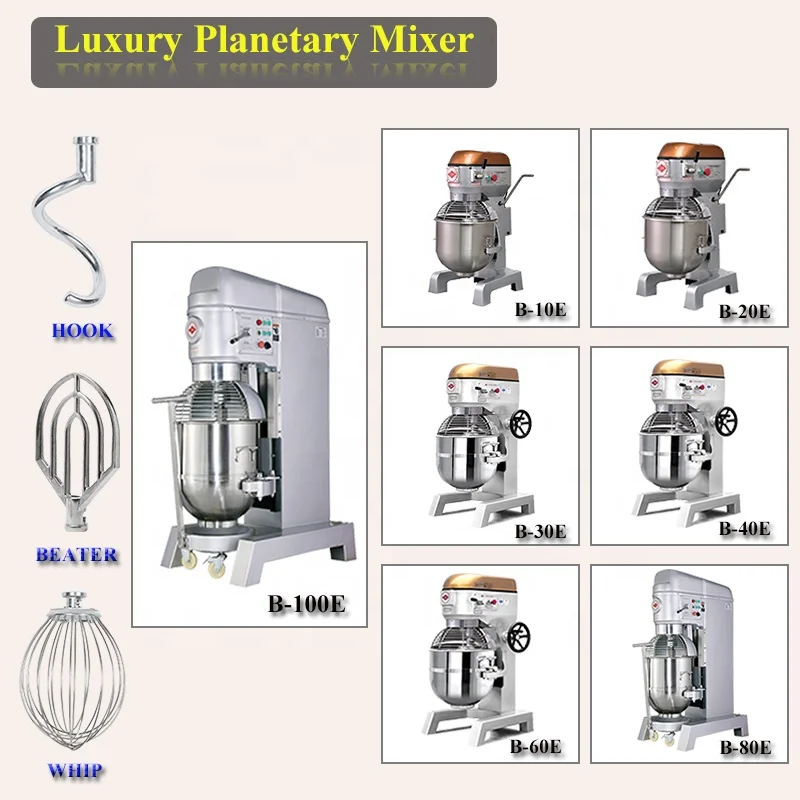 Luxury Planetary Mixer

HOOK

BEATER

WHIP

B-100E

B-10E

B-20E

B-30E

B-40E

B-60E

B-80E