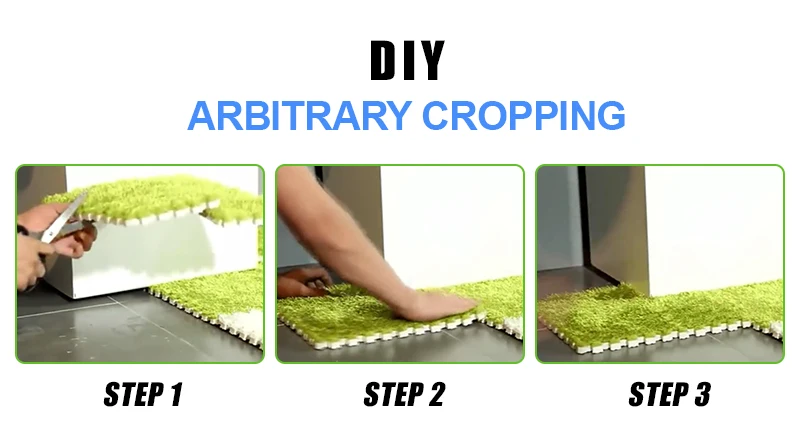 DIY
ARBITRARY CROPPING

STEP 1

STEP 2

STEP 3