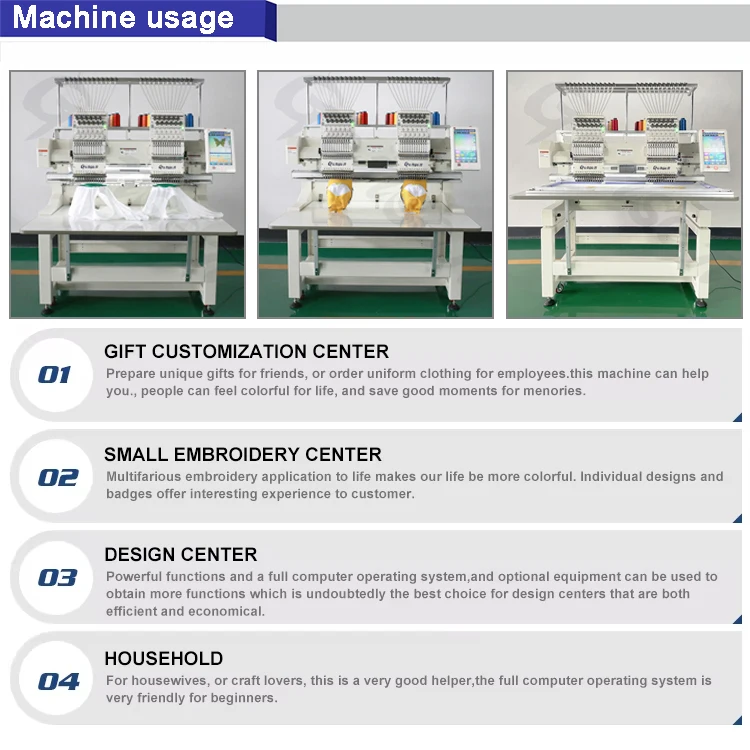 Machine usage

01
GIFT CUSTOMIZATION CENTER
Prepare unique gifts for friends, or order uniform clothing for employees.this machine can help you., people can feel colorful for life, and save good moments for menories.

02
SMALL EMBROIDERY CENTER
Multifarious embroidery application to life makes our life be more colorful. Individual designs and badges offer interesting experience to customer.

03
DESIGN CENTER
Powerful functions and a full computer operating system,and optional equipment can be used to obtain more functions which is undoubtedly the best choice for design centers that are both efficient and economical.

04
HOUSEHOLD
For housewives, or craft lovers, this is a very good helper,the full computer operating system is very friendly for beginners.