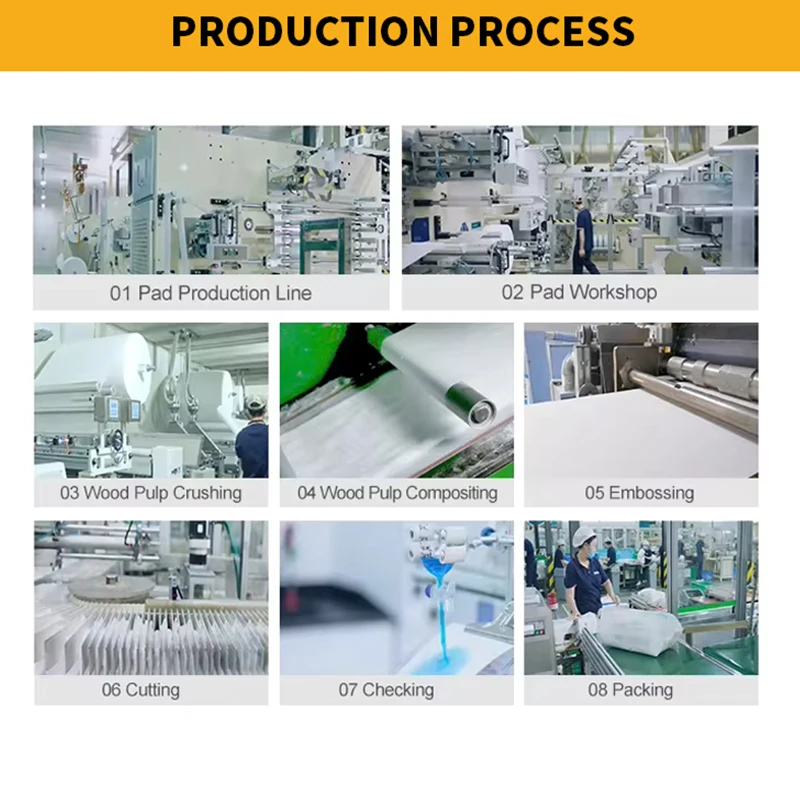 PRODUCTION PROCESS

01 Pad Production Line

02 Pad Workshop

03 Wood Pulp Crushing

04 Wood Pulp Compositing

05 Embossing

06 Cutting

07 Checking

08 Packing