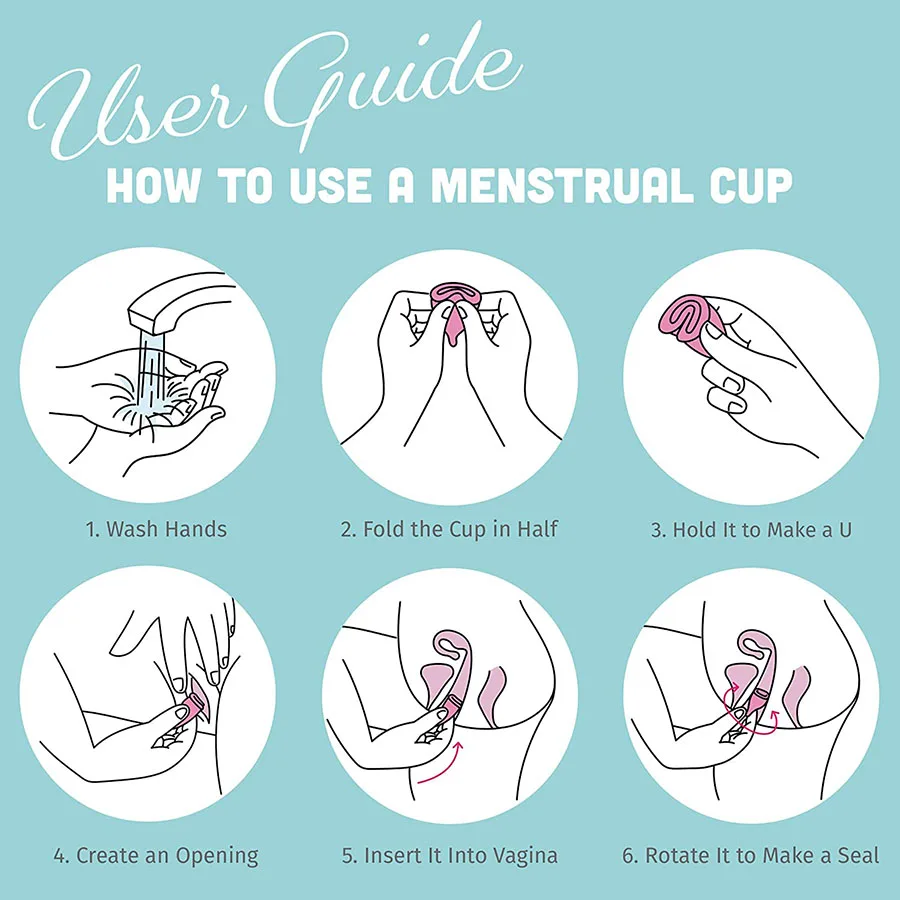 User Guide
HOW TO USE A MENSTRUAL CUP

1. Wash Hands

2. Fold the Cup in Half

3. Hold It to Make a U

4. Create an Opening

5. Insert It Into Vagina

6. Rotate It to Make a Seal