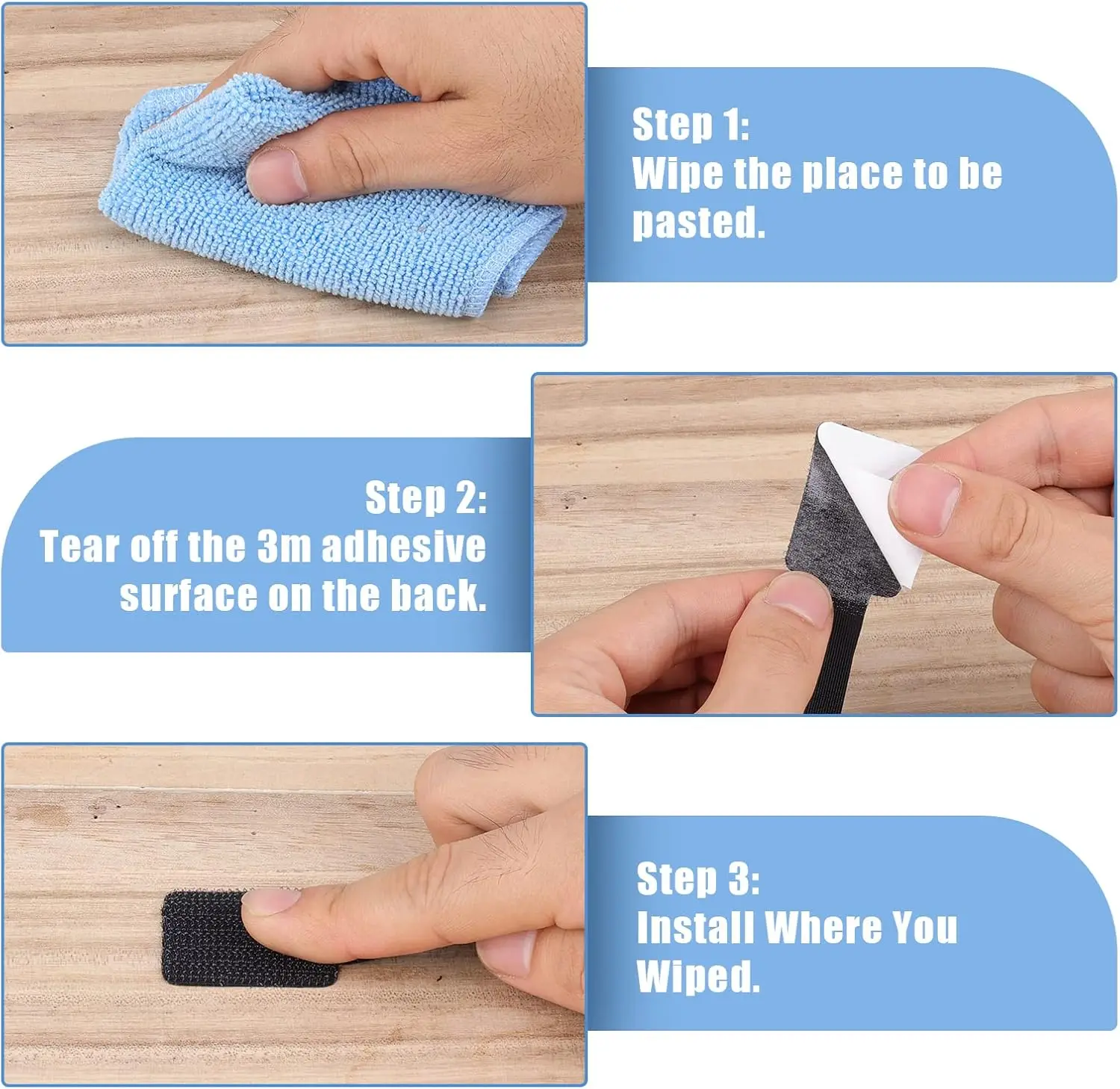 Step 1:
Wipe the place to be pasted.

Step 2:
Tear off the 3m adhesive surface on the back.

Step 3:
Install Where You Wiped.