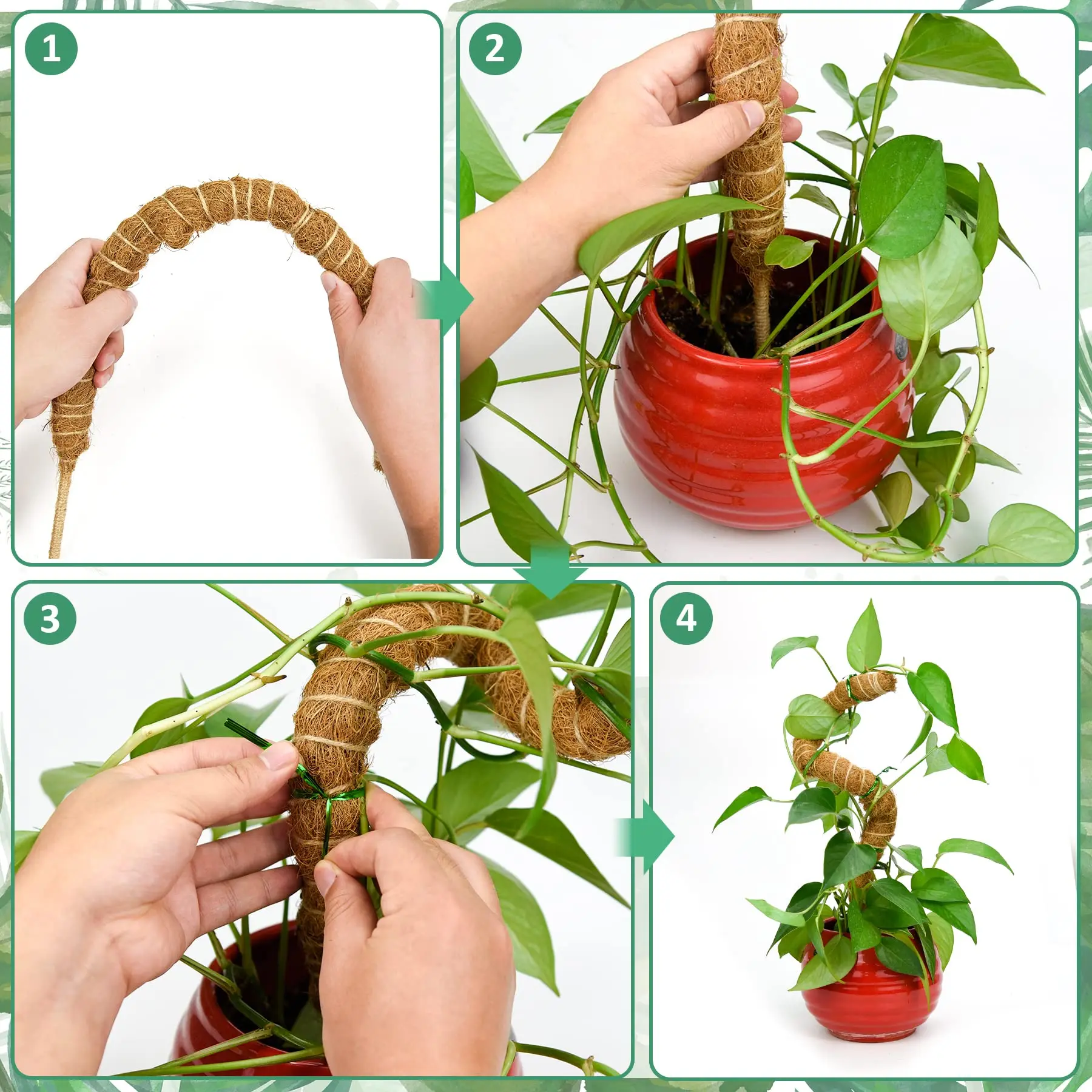 1

2

3

4