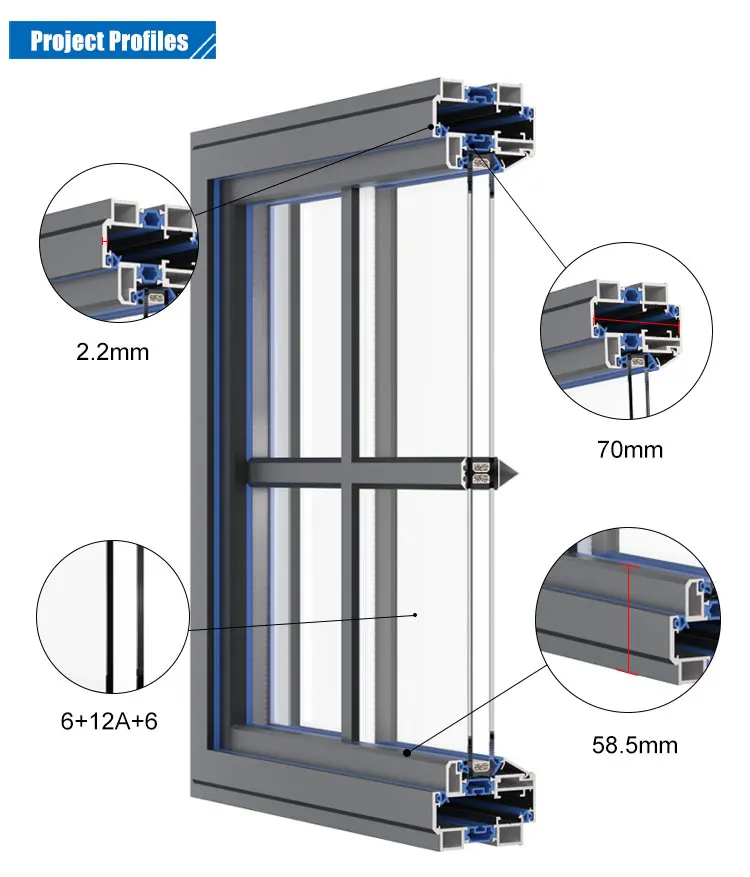 Project Profiles

2.2mm

70mm

6+12A+6

58.5mm