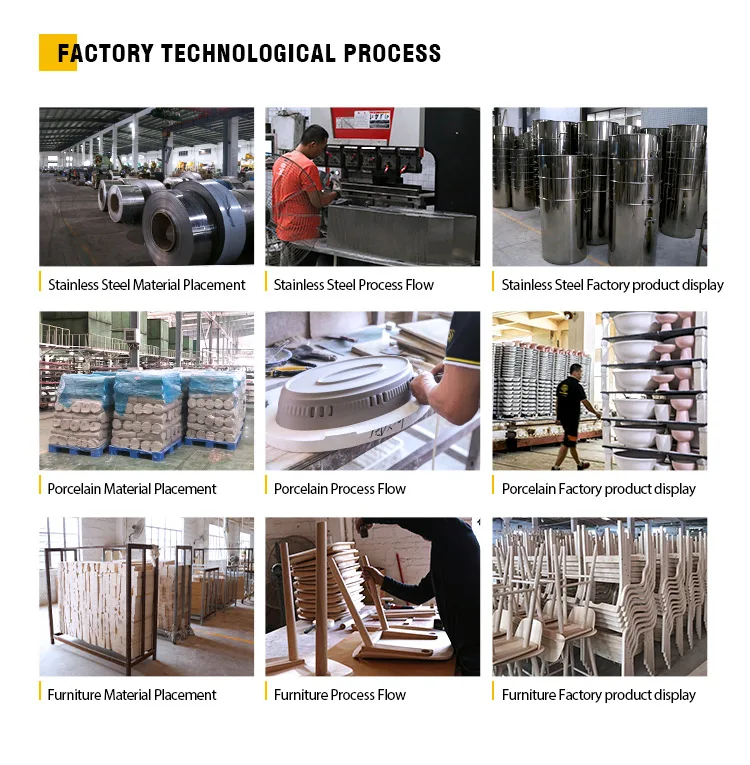 FACTORY TECHNOLOGICAL PROCESS

Stainless Steel Material Placement

Stainless Steel Process Flow

Stainless Steel Factory product display

Porcelain Material Placement

Porcelain Process Flow

Porcelain Factory product display

Furniture Material Placement

Furniture Process Flow

Furniture Factory product display