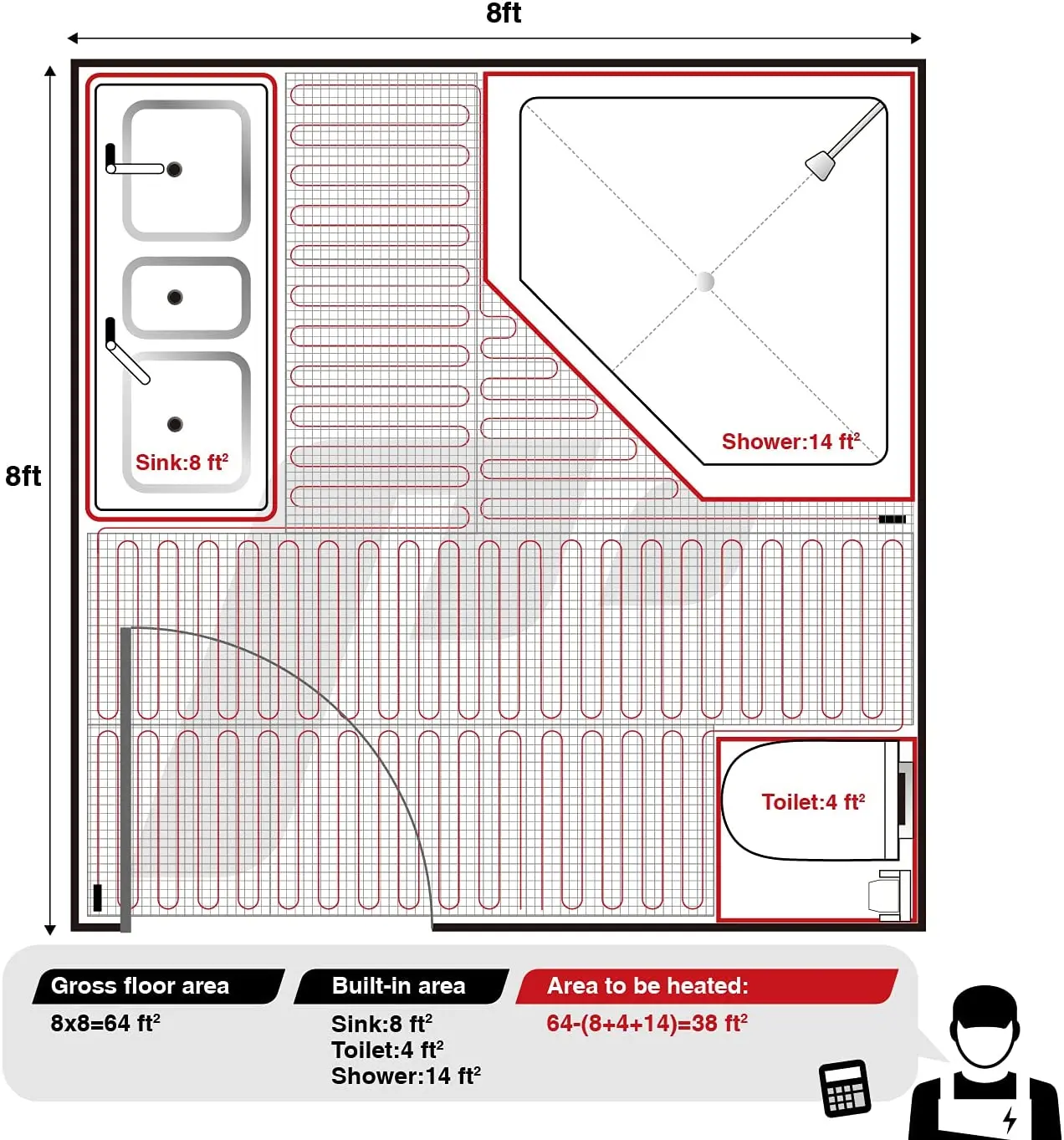 8ft

8ft

Sink:8 ft$^2$

Shower:14 ft$^2$

Toilet:4 ft$^2$

Gross floor area

8x8=64 ft$^2$

Built-in area

Sink:8 ft$^2$
Toilet:4 ft$^2$
Shower:14 ft$^2$

Area to be heated:

64-(8+4+14)=38 ft$^2$